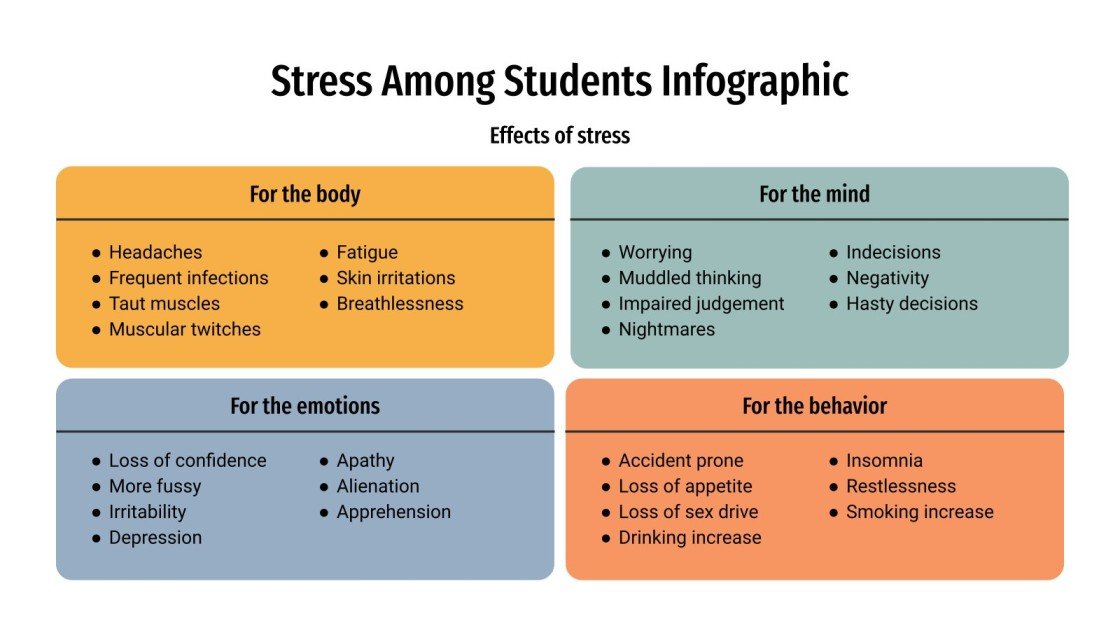 Stress Among Students Infographic

Effects of stress

For the body

- Headaches
- Frequent infections
- Taut muscles
- Muscular twitches

- Fatigue
- Skin irritations
- Breathlessness

For the mind

- Worrying
- Muddled thinking
- Impaired judgement
- Nightmares

- Indecisions
- Negativity
- Hasty decisions

For the emotions

- Loss of confidence
- More fussy
- Irritability
- Depression

- Apathy
- Alienation
- Apprehension

For the behavior

- Accident prone
- Loss of appetite
- Loss of sex drive
- Drinking increase

- Insomnia
- Restlessness
- Smoking increase