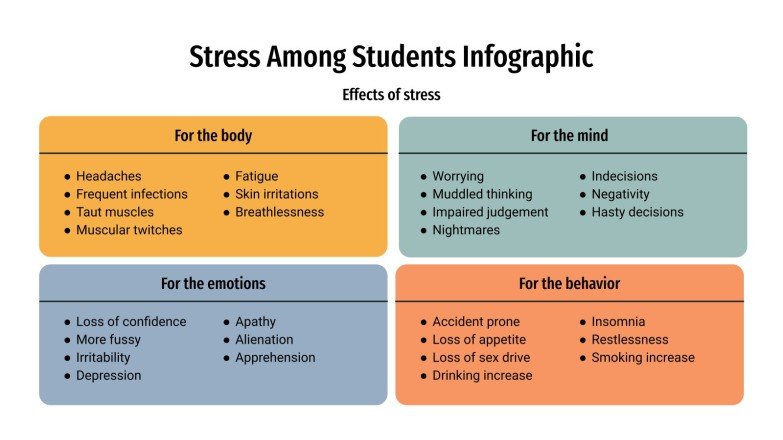 Stress Among Students Infographic

Effects of stress

For the body

- Headaches
- Frequent infections
- Taut muscles
- Muscular twitches

- Fatigue
- Skin irritations
- Breathlessness

For the mind

- Worrying
- Muddled thinking
- Impaired judgement
- Nightmares

- Indecisions
- Negativity
- Hasty decisions

For the emotions

- Loss of confidence
- More fussy
- Irritability
- Depression

- Apathy
- Alienation
- Apprehension

For the behavior

- Accident prone
- Loss of appetite
- Loss of sex drive
- Drinking increase

- Insomnia
- Restlessness
- Smoking increase