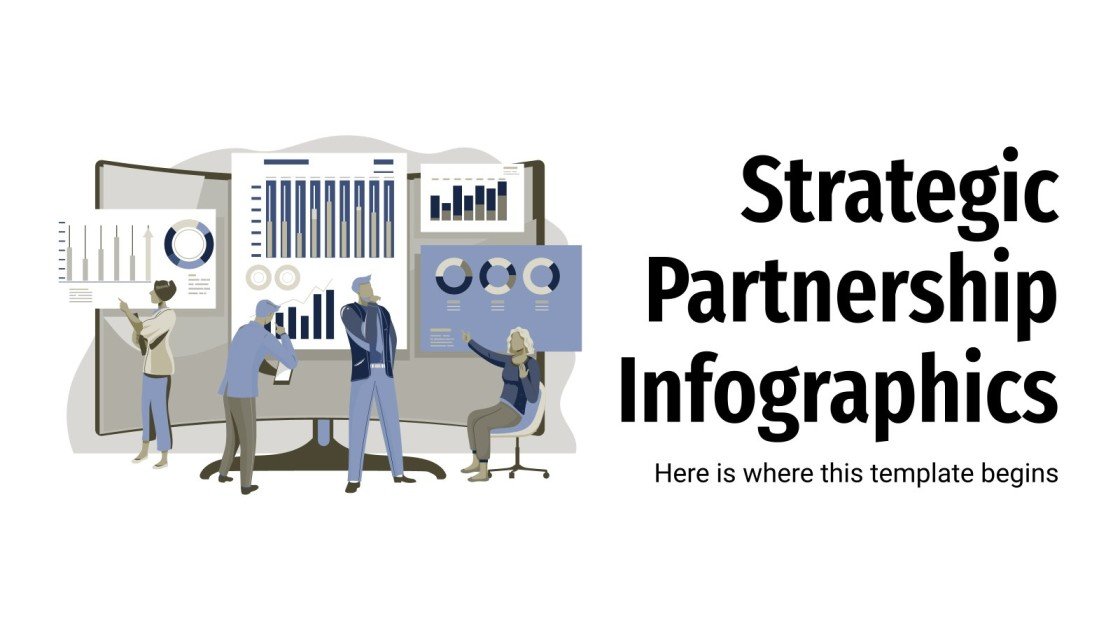 Strategic Partnership Infographics

Here is where this template begins