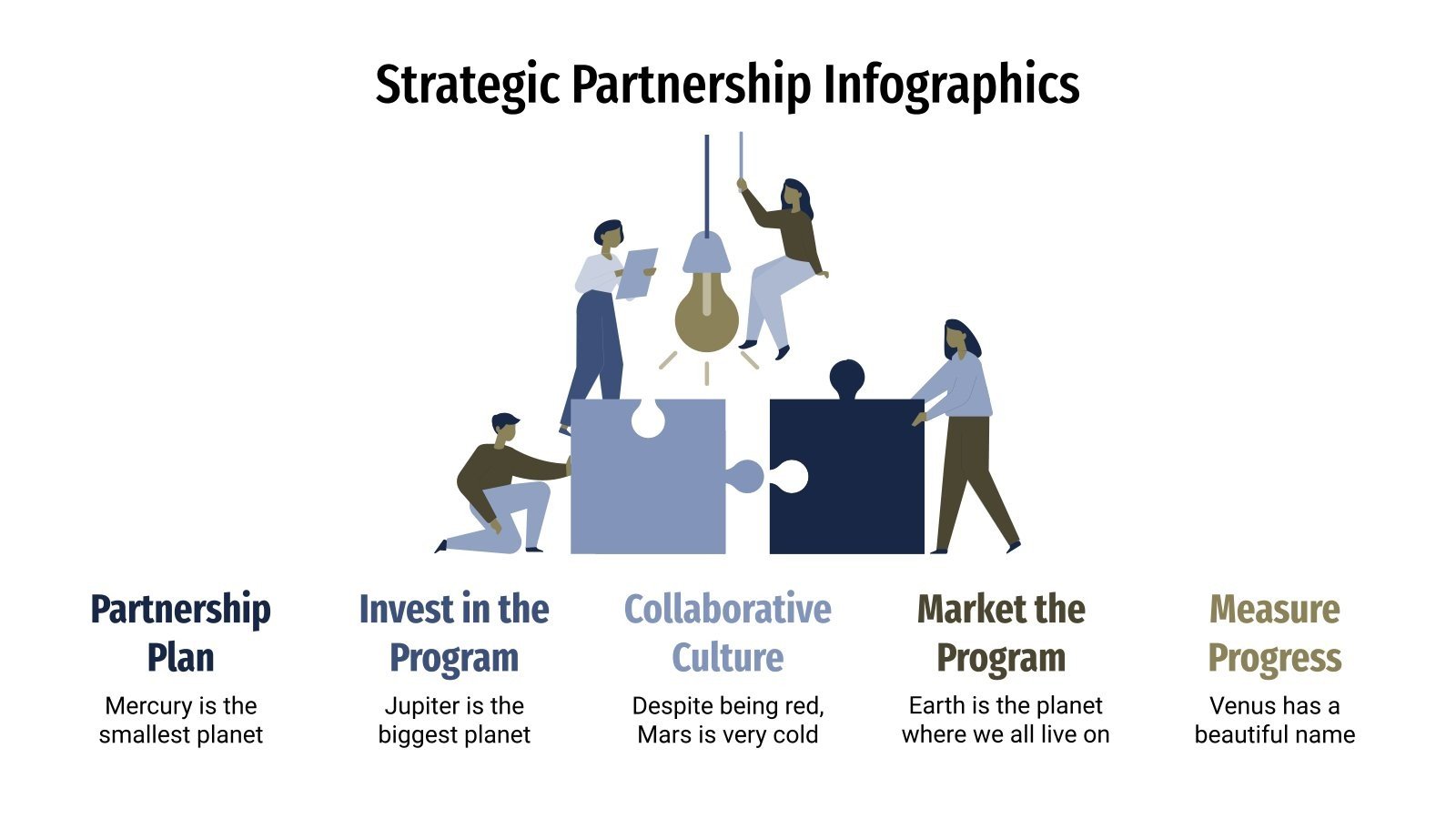 Strategic Partnership Infographics

Partnership Plan
Mercury is the smallest planet

Invest in the Program
Jupiter is the biggest planet

Collaborative Culture
Despite being red, Mars is very cold

Market the Program
Earth is the planet where we all live on

Measure Progress
Venus has a beautiful name