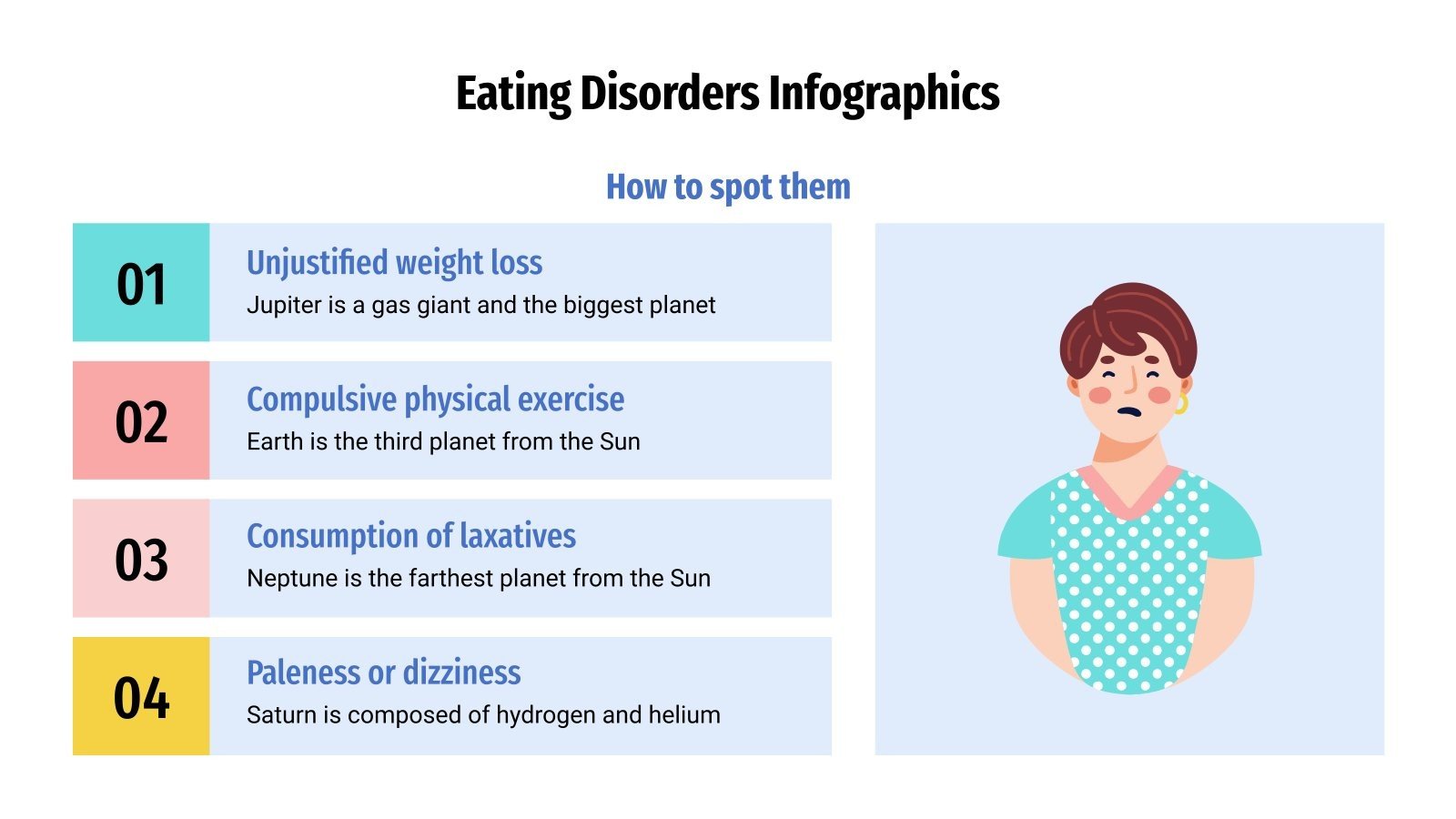 Eating Disorders Infographics

How to spot them

01

Unjustified weight loss

Jupiter is a gas giant and the biggest planet

02

Compulsive physical exercise

Earth is the third planet from the Sun

03

Consumption of laxatives

Neptune is the farthest planet from the Sun

04

Paleness or dizziness

Saturn is composed of hydrogen and helium