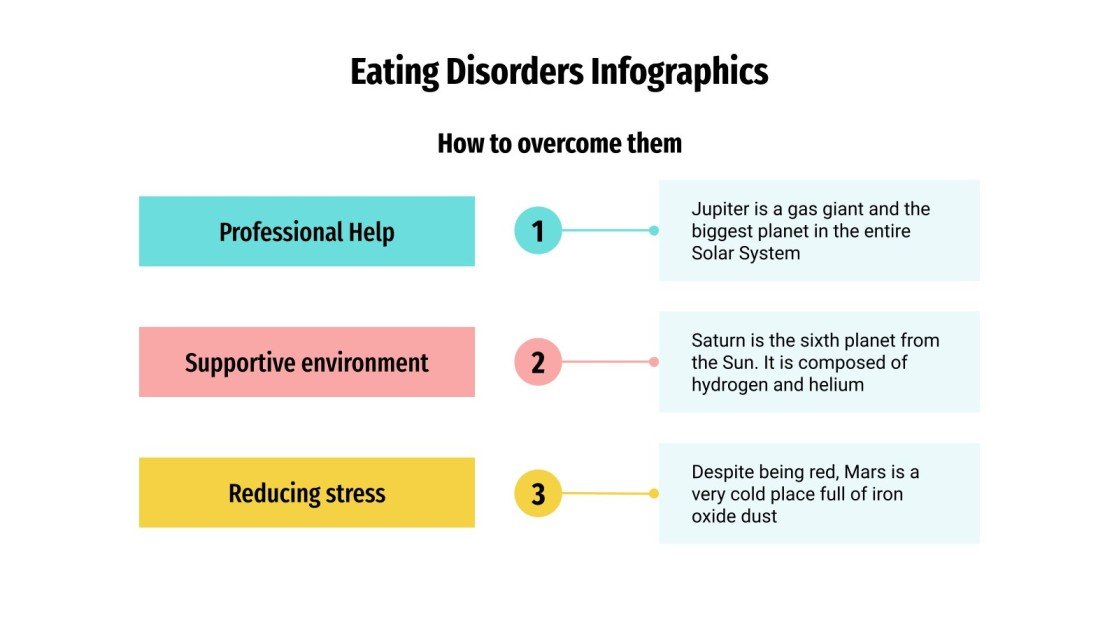 Eating Disorders Infographics

How to overcome them

Professional Help

1

Jupiter is a gas giant and the biggest planet in the entire Solar System

Supportive environment

2

Saturn is the sixth planet from the Sun. It is composed of hydrogen and helium

Reducing stress

3

Despite being red, Mars is a very cold place full of iron oxide dust