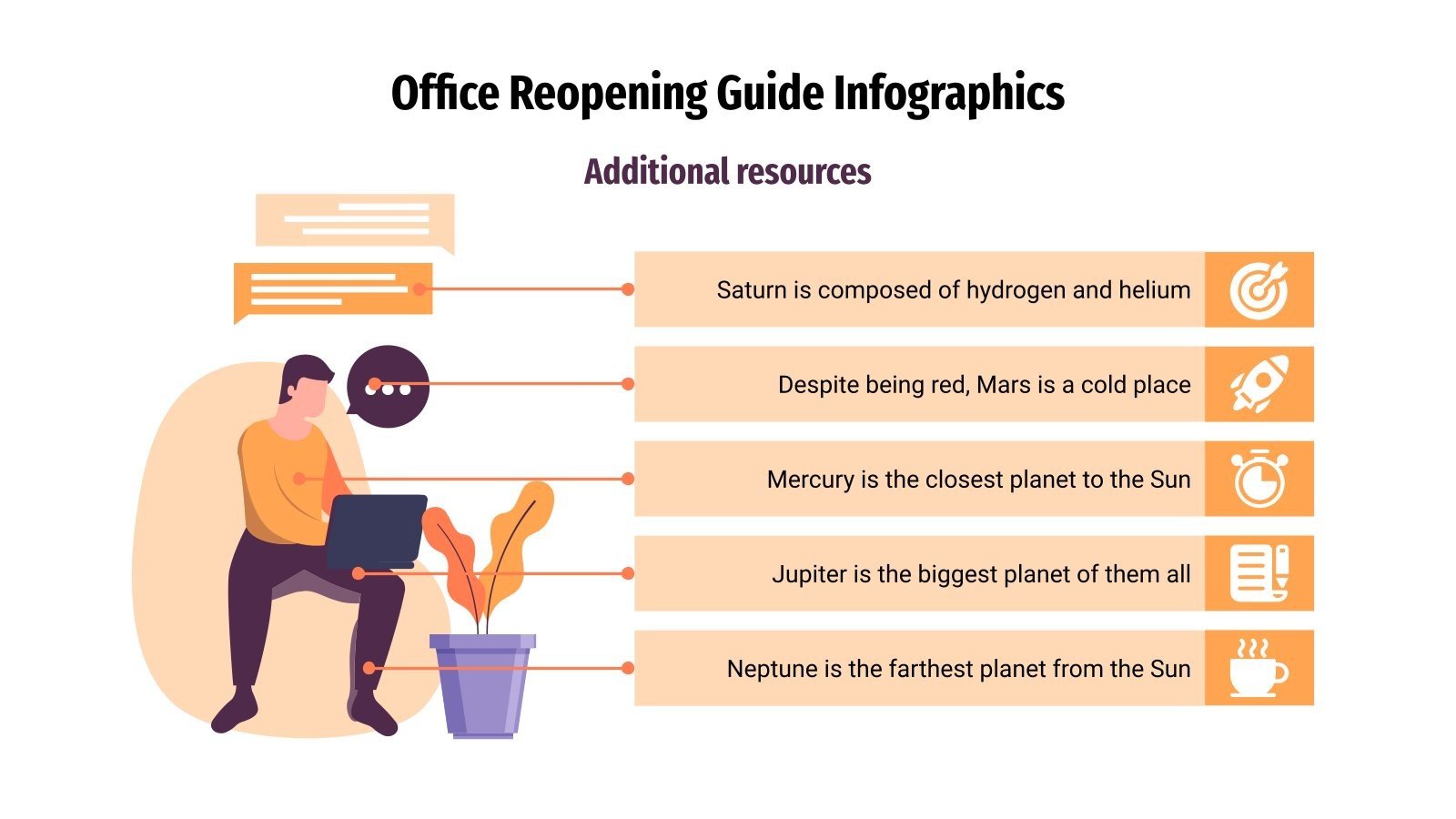 Office Reopening Guide Infographics

Additional resources

Saturn is composed of hydrogen and helium

Despite being red, Mars is a cold place

Mercury is the closest planet to the Sun

Jupiter is the biggest planet of them all

Neptune is the farthest planet from the Sun