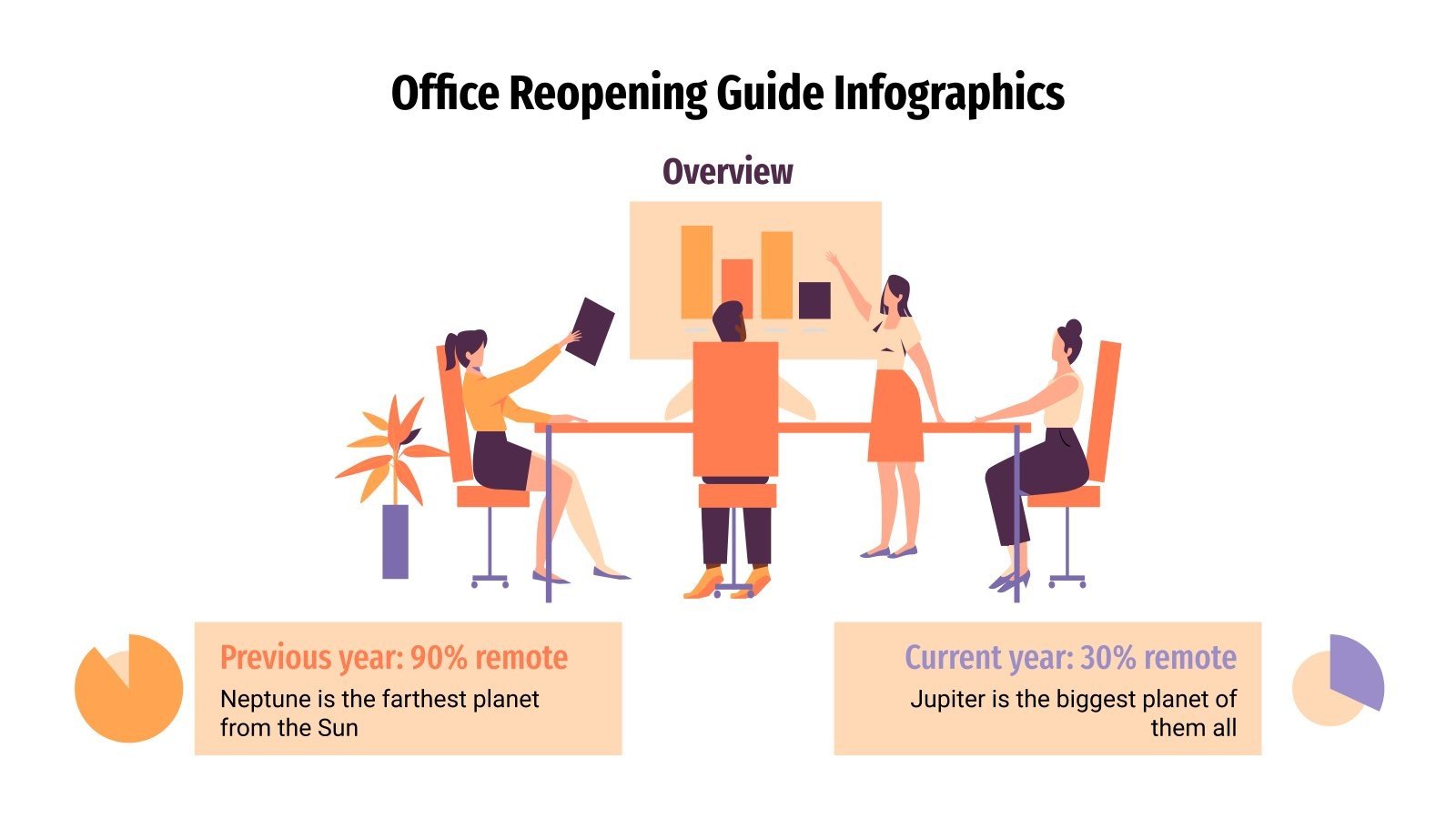 Office Reopening Guide Infographics

Overview

Previous year: 90% remote

Neptune is the farthest planet from the Sun

Current year: 30% remote

Jupiter is the biggest planet of them all