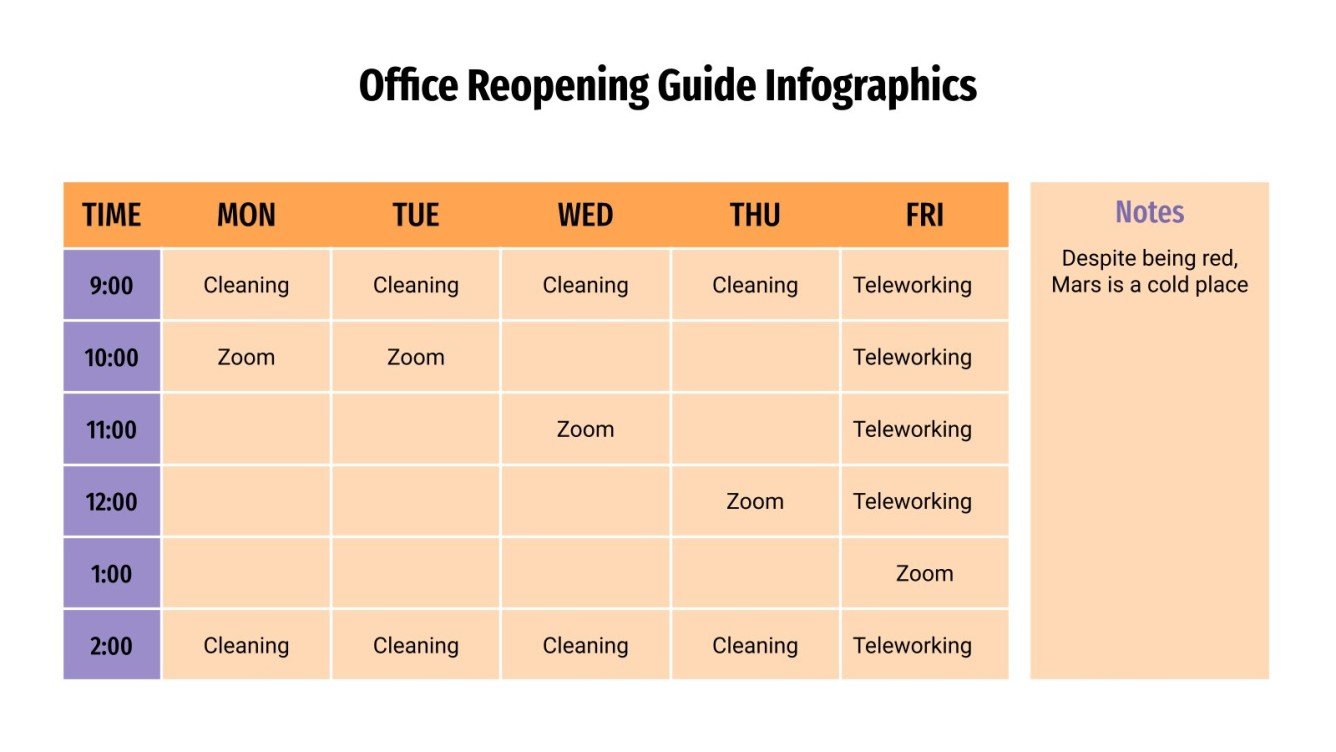 Office Reopening Guide Infographics

| TIME | MON | TUE | WED | THU | FRI |
|---|---|---|---|---|---|
| 9:00 | Cleaning | Cleaning | Cleaning | Cleaning | Teleworking |
| 10:00 | Zoom | Zoom | | | Teleworking |
| 11:00 | | | Zoom | | Teleworking |
| 12:00 | | | | Zoom | Teleworking |
| 1:00 | | | | | Zoom |
| 2:00 | Cleaning | Cleaning | Cleaning | Cleaning | Teleworking |

Notes

Despite being red, Mars is a cold place