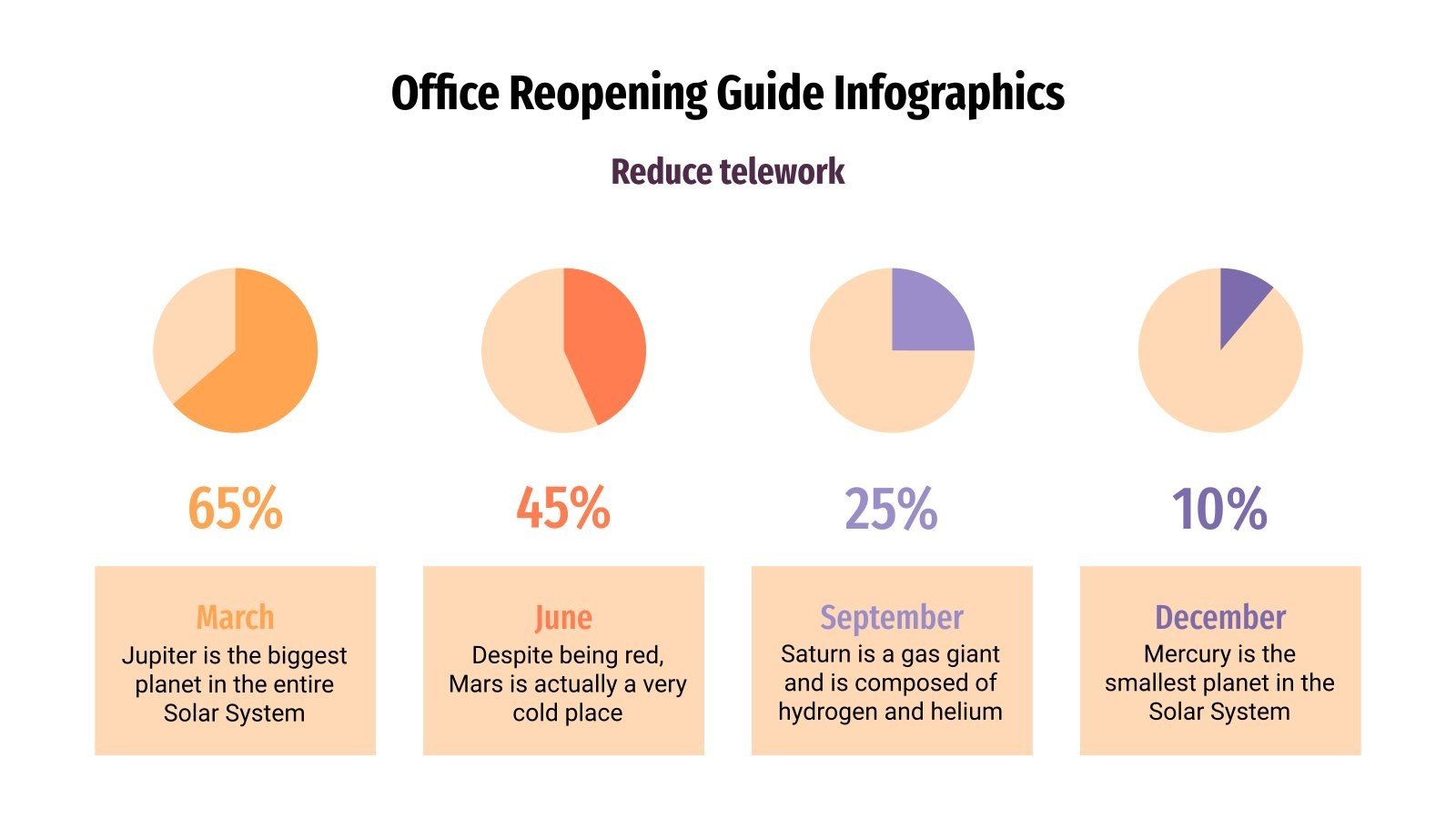 Office Reopening Guide Infographics

Reduce telework

65%

March
Jupiter is the biggest planet in the entire Solar System

45%

June
Despite being red, Mars is actually a very cold place

25%

September
Saturn is a gas giant and is composed of hydrogen and helium

10%

December
Mercury is the smallest planet in the Solar System