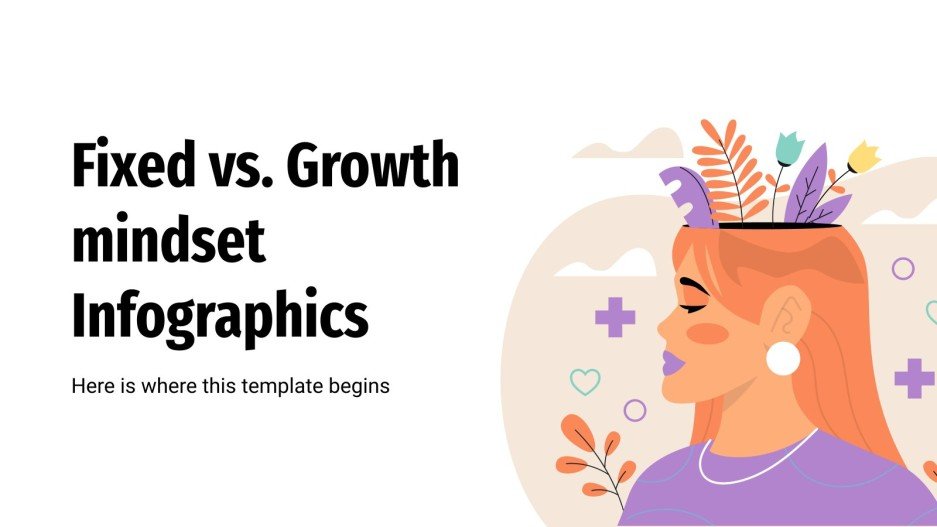 Fixed vs. Growth mindset Infographics

Here is where this template begins