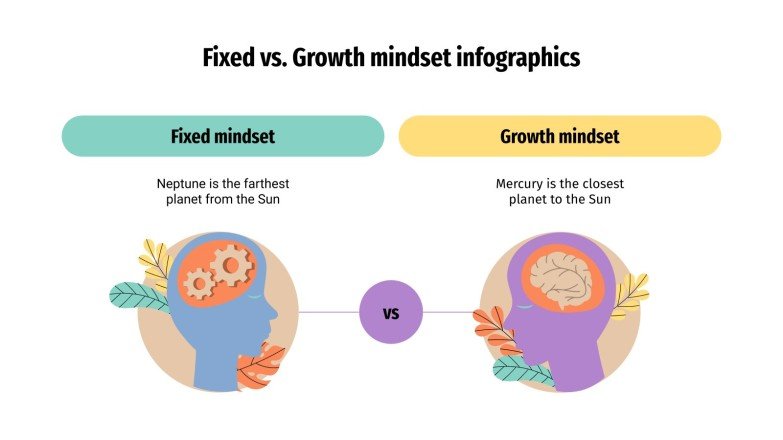 Fixed vs. Growth mindset infographics

Fixed mindset

Neptune is the farthest planet from the Sun

Growth mindset

Mercury is the closest planet to the Sun

VS