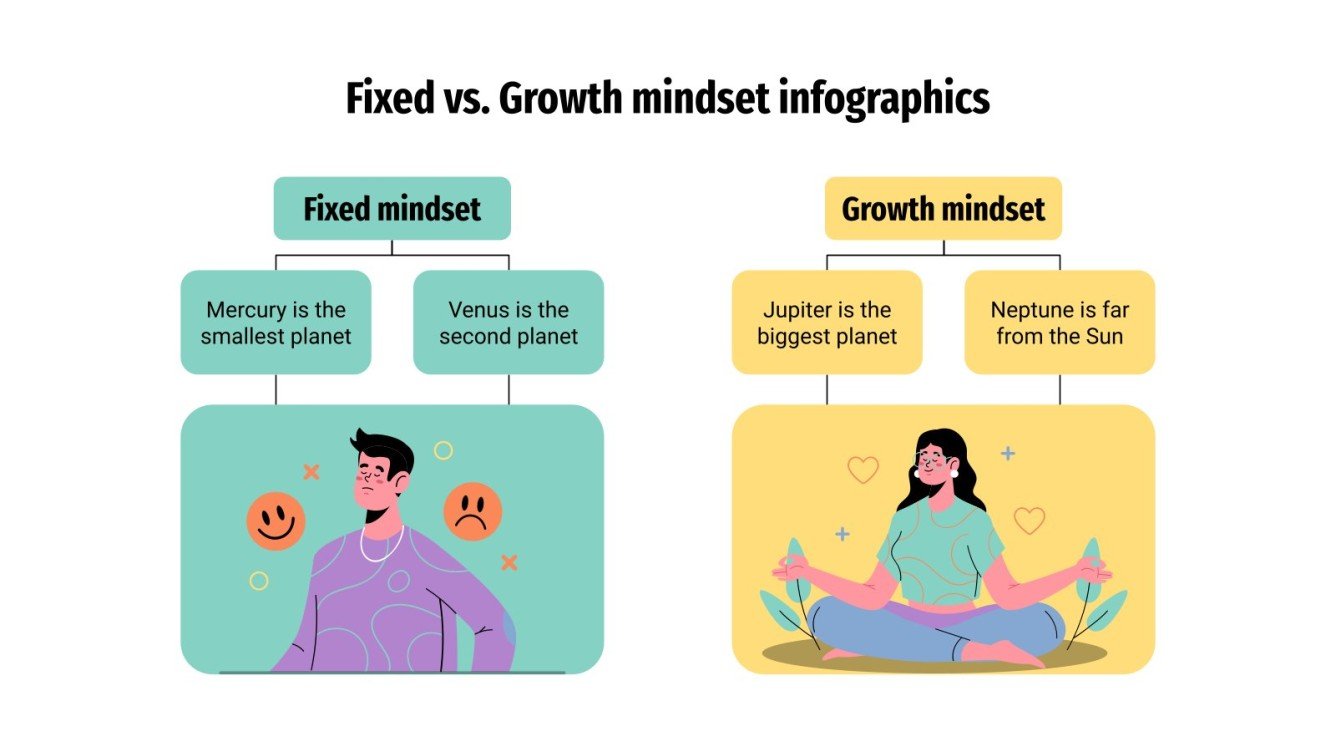 Fixed vs. Growth mindset infographics

Fixed mindset

Mercury is the smallest planet

Venus is the second planet

Growth mindset

Jupiter is the biggest planet

Neptune is far from the Sun