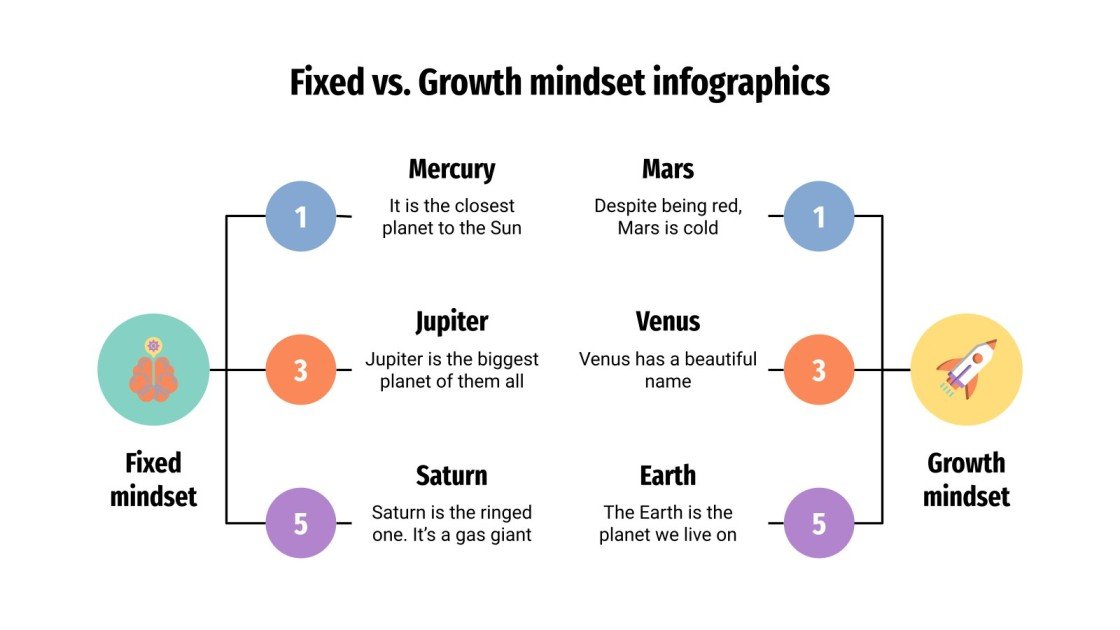 Fixed vs. Growth mindset infographics

Fixed mindset

1

Mercury

It is the closest planet to the Sun

3

Jupiter

Jupiter is the biggest planet of them all

5

Saturn

Saturn is the ringed one. It's a gas giant

Mars

Despite being red, Mars is cold

1

Venus

Venus has a beautiful name

3

Earth

The Earth is the planet we live on

5

Growth mindset