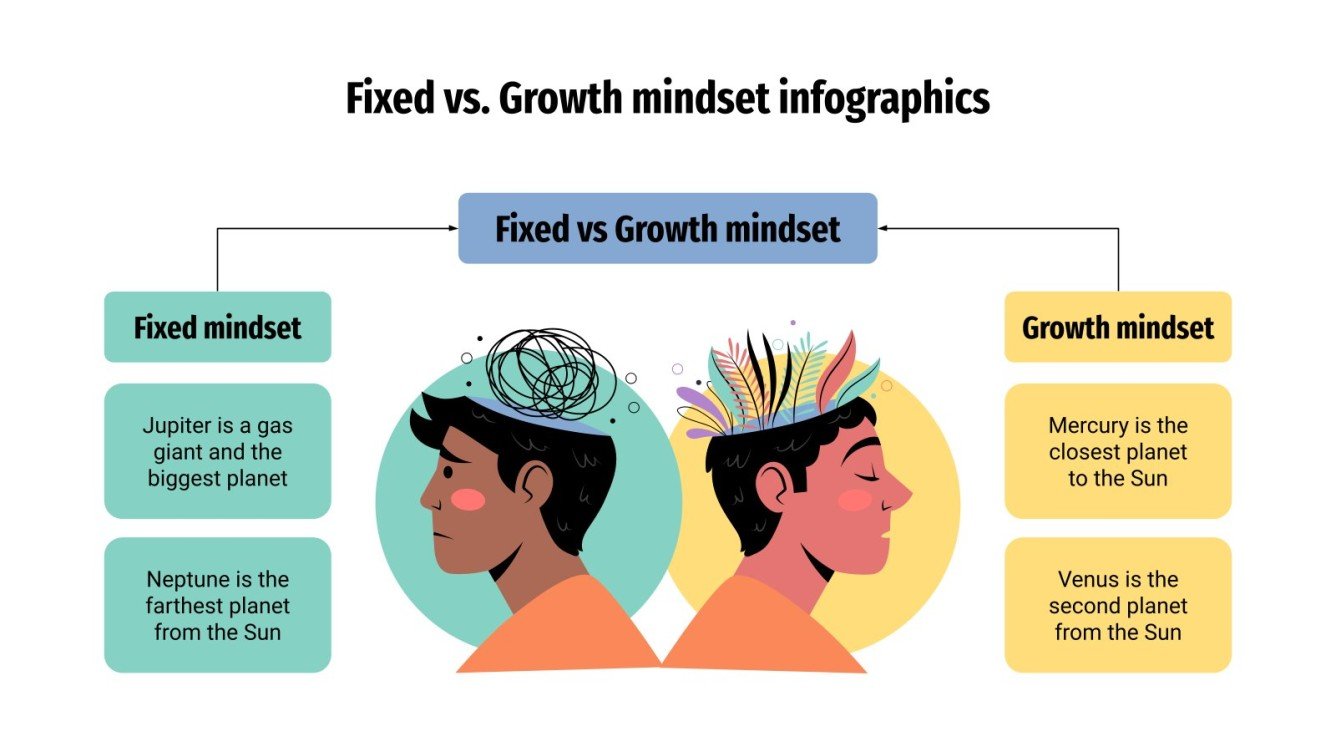 Fixed vs. Growth mindset infographics

Fixed vs Growth mindset

Fixed mindset

Jupiter is a gas giant and the biggest planet

Neptune is the farthest planet from the Sun

Growth mindset

Mercury is the closest planet to the Sun

Venus is the second planet from the Sun