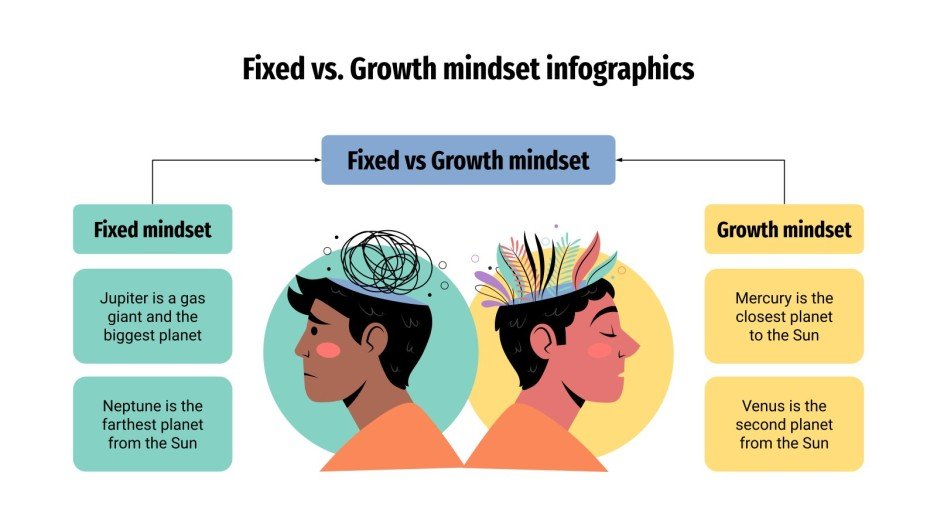 Fixed vs. Growth mindset infographics

Fixed vs Growth mindset

Fixed mindset

Jupiter is a gas giant and the biggest planet

Neptune is the farthest planet from the Sun

Growth mindset

Mercury is the closest planet to the Sun

Venus is the second planet from the Sun