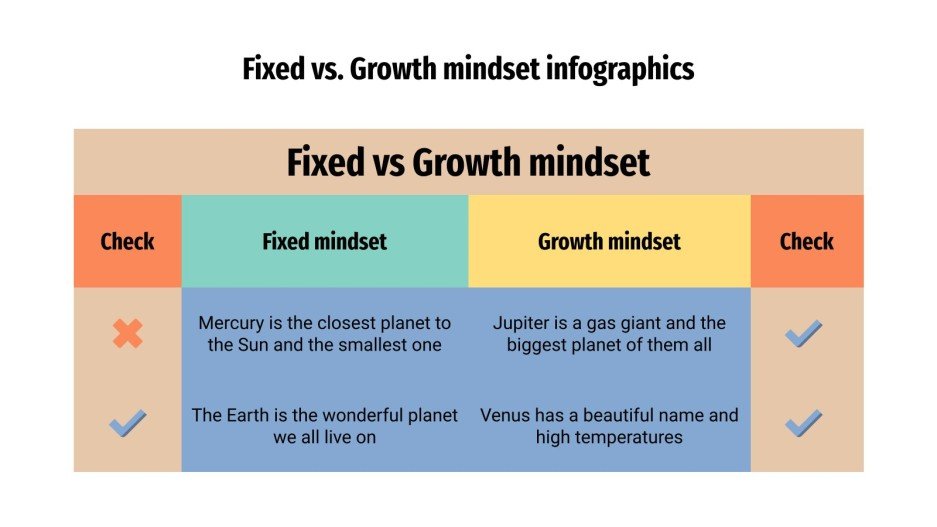 Fixed vs. Growth mindset infographics

Fixed vs Growth mindset

| Check | Fixed mindset | Growth mindset | Check |
|---|---|---|---|
| ✖ | Mercury is the closest planet to the Sun and the smallest one | Jupiter is a gas giant and the biggest planet of them all | ✔ |
| ✔ | The Earth is the wonderful planet we all live on | Venus has a beautiful name and high temperatures | ✔ |