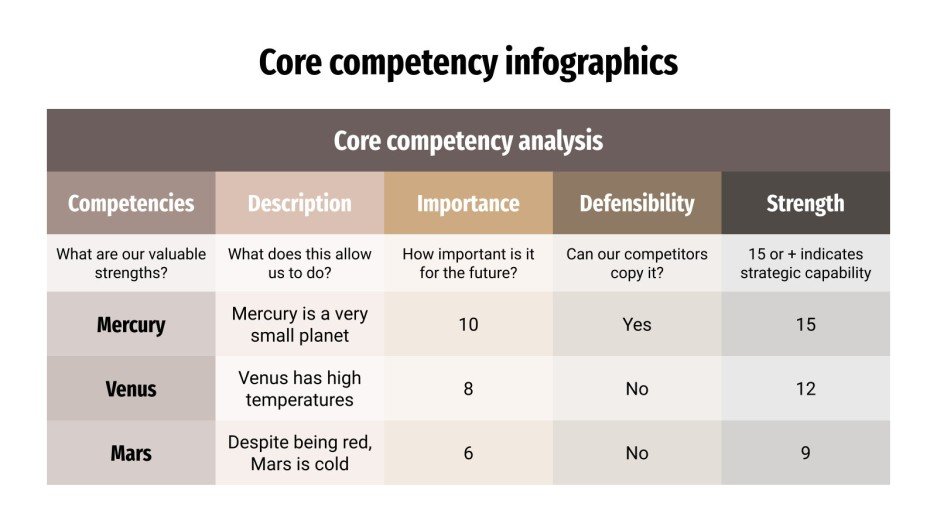 Core competency infographics

Core competency analysis

| Competencies | Description | Importance | Defensibility | Strength |
|---|---|---|---|---|
| What are our valuable strengths? | What does this allow us to do? | How important is it for the future? | Can our competitors copy it? | 15 or + indicates strategic capability |
| Mercury | Mercury is a very small planet | 10 | Yes | 15 |
| Venus | Venus has high temperatures | 8 | No | 12 |
| Mars | Despite being red, Mars is cold | 6 | No | 9 |