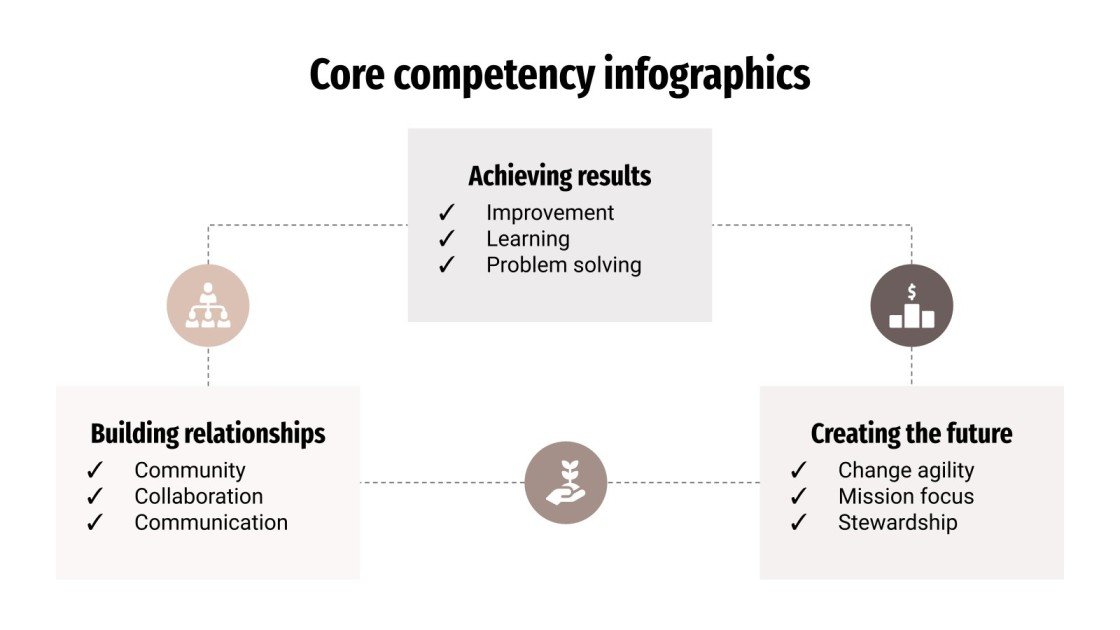 Core competency infographics

Achieving results
✓ Improvement
✓ Learning
✓ Problem solving

$

Building relationships
✓ Community
✓ Collaboration
✓ Communication

Creating the future
✓ Change agility
✓ Mission focus
✓ Stewardship