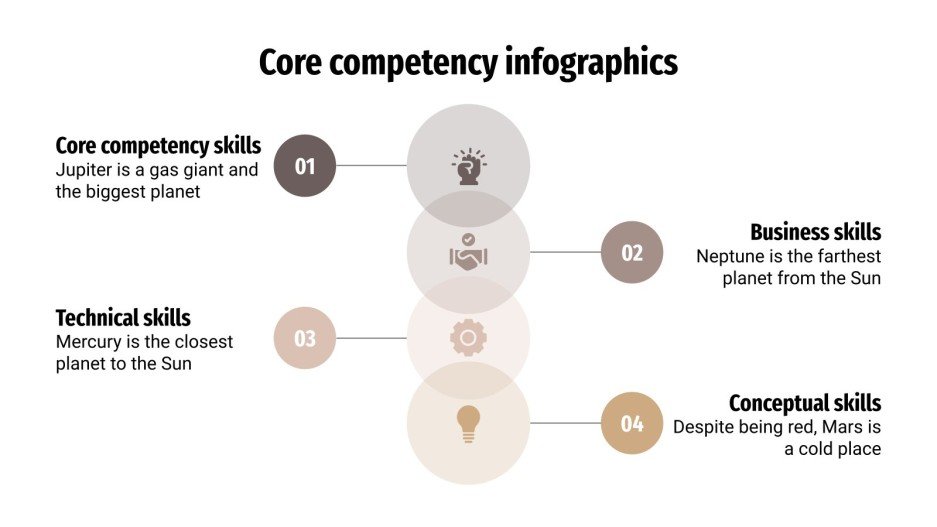 Core competency infographics

Core competency skills
Jupiter is a gas giant and the biggest planet

01

Business skills
Neptune is the farthest planet from the Sun

02

Technical skills
Mercury is the closest planet to the Sun

03

Conceptual skills
Despite being red, Mars is a cold place

04