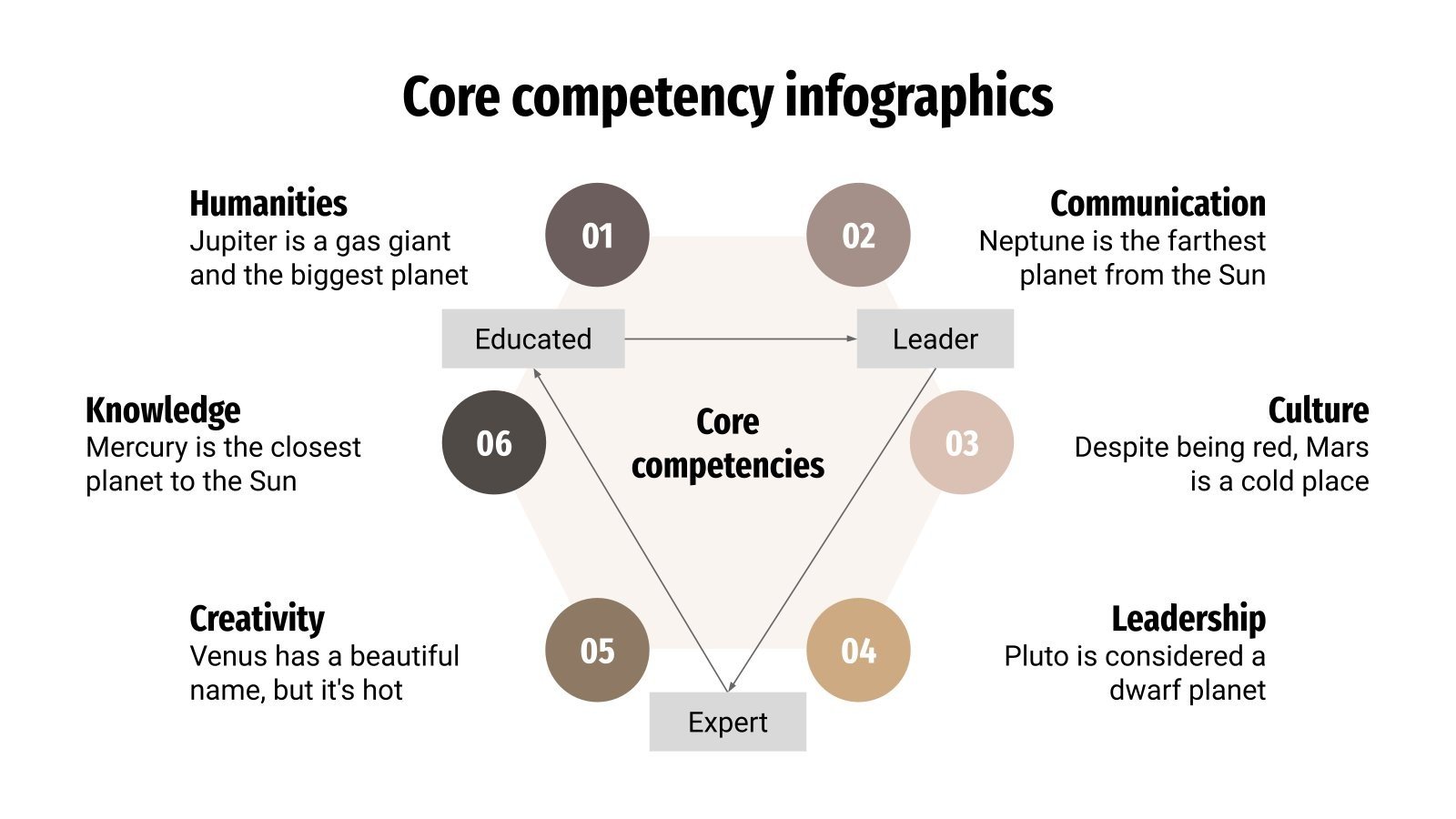 Core competency infographics

Humanities
Jupiter is a gas giant and the biggest planet

01

02

Communication
Neptune is the farthest planet from the Sun

Educated

Leader

Knowledge
Mercury is the closest planet to the Sun

06

Core competencies

03

Culture
Despite being red, Mars is a cold place

Creativity
Venus has a beautiful name, but it's hot

05

04

Leadership
Pluto is considered a dwarf planet

Expert