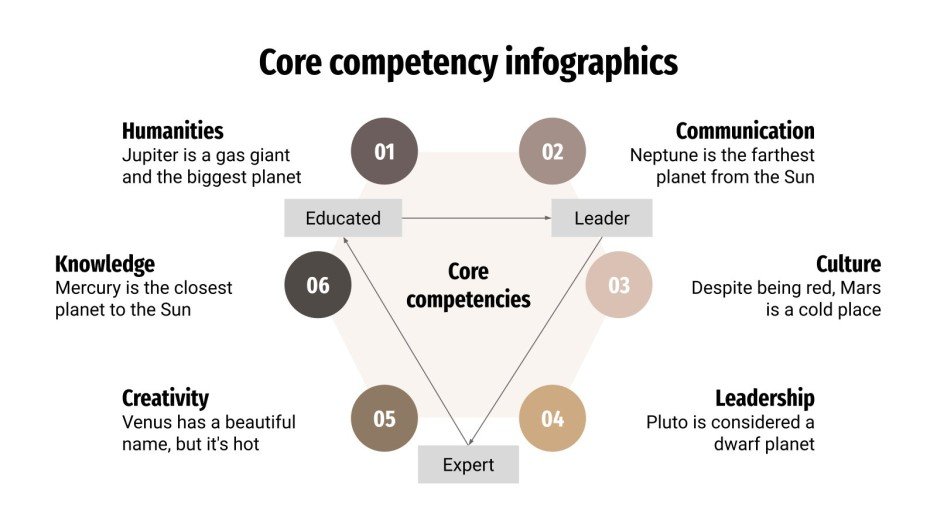 Core competency infographics

Humanities
Jupiter is a gas giant and the biggest planet

01

02

Communication
Neptune is the farthest planet from the Sun

Educated

Leader

Knowledge
Mercury is the closest planet to the Sun

06

Core competencies

03

Culture
Despite being red, Mars is a cold place

Creativity
Venus has a beautiful name, but it's hot

05

04

Leadership
Pluto is considered a dwarf planet

Expert