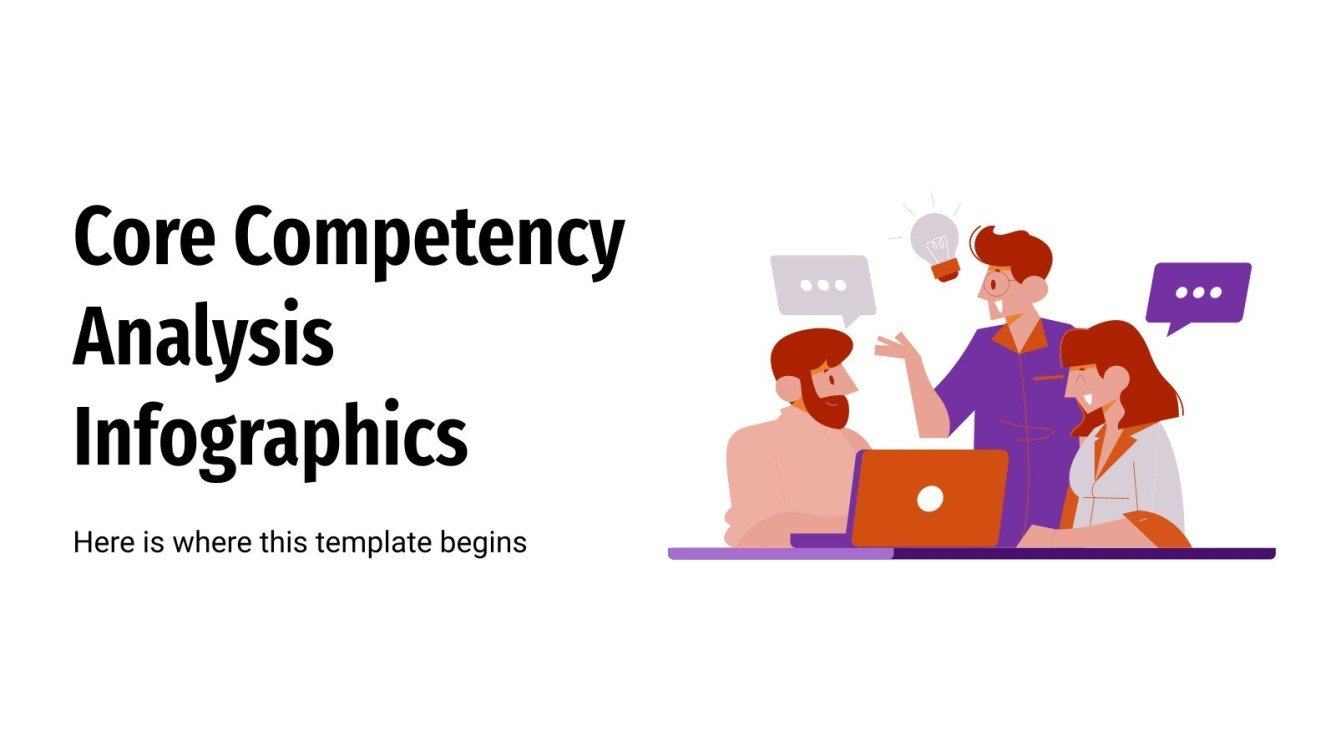 Core Competency Analysis Infographics

Here is where this template begins