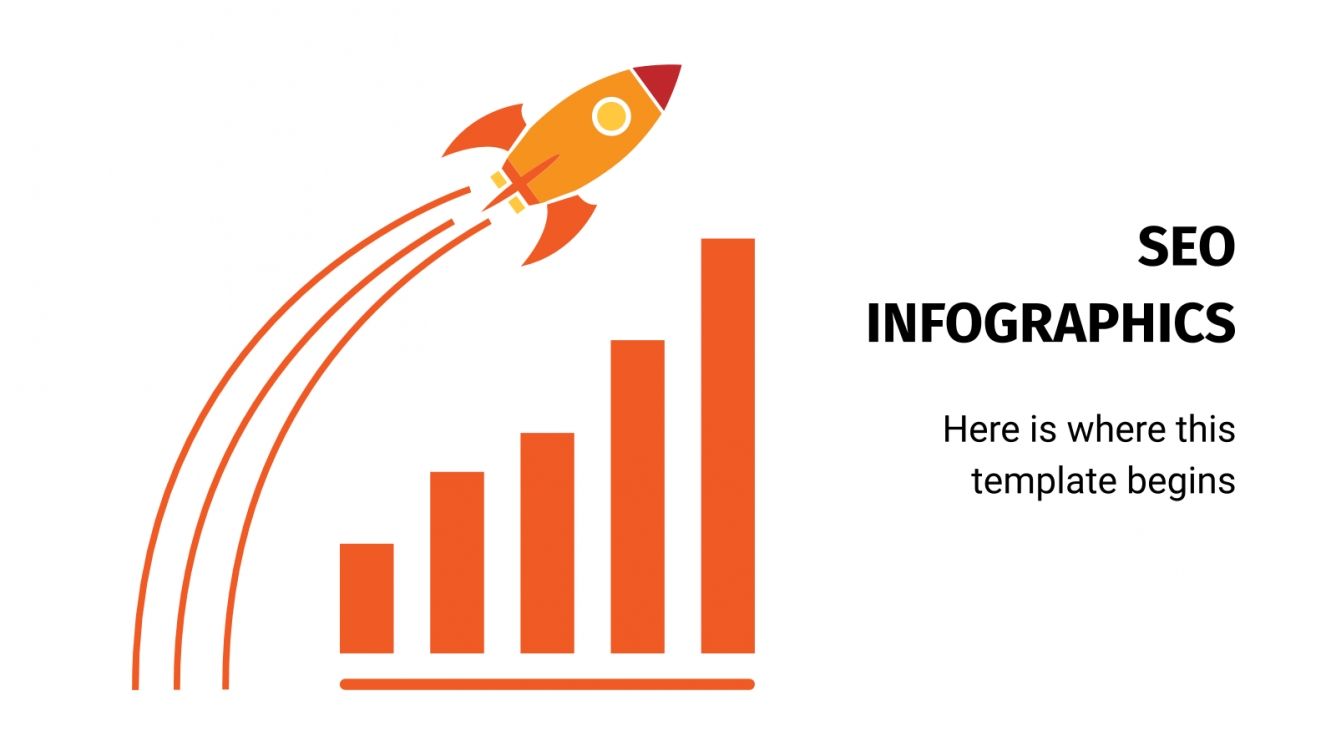 SEO INFOGRAPHICS

Here is where this template begins