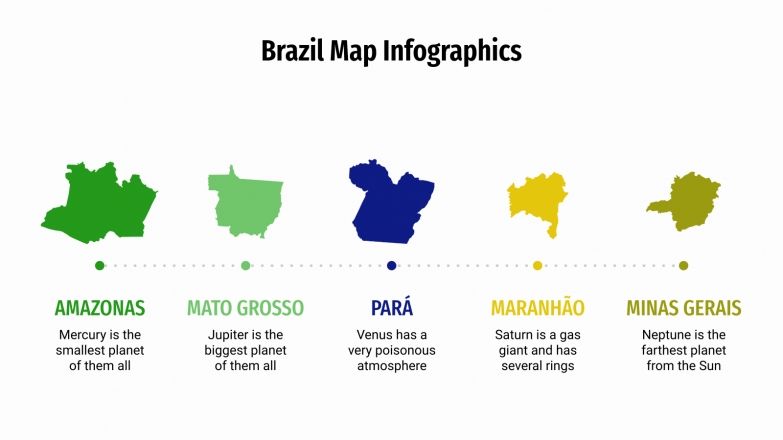 Brazil Map Infographics

AMAZONAS
Mercury is the smallest planet of them all

MATO GROSSO
Jupiter is the biggest planet of them all

PARÁ
Venus has a very poisonous atmosphere

MARANHÃO
Saturn is a gas giant and has several rings

MINAS GERAIS
Neptune is the farthest planet from the Sun