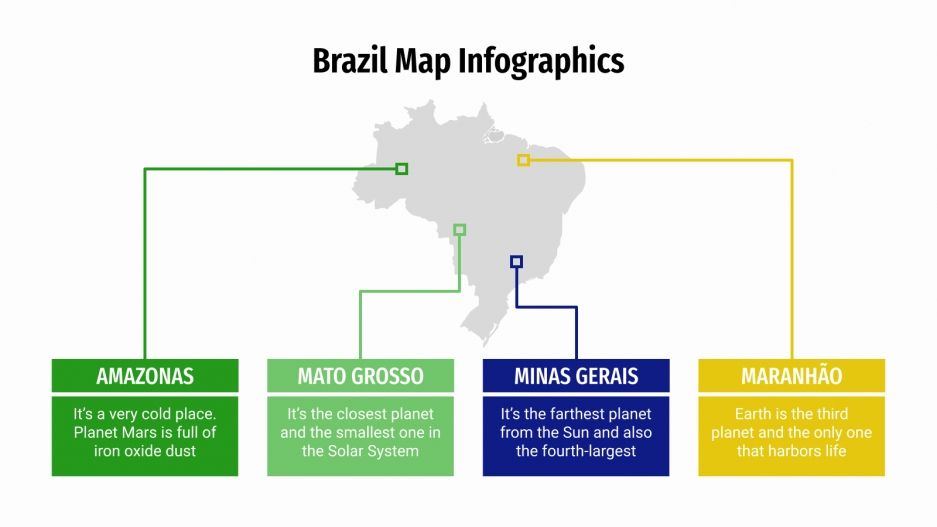 Brazil Map Infographics

AMAZONAS

It's a very cold place. Planet Mars is full of iron oxide dust

MATO GROSSO

It's the closest planet and the smallest one in the Solar System

MINAS GERAIS

It's the farthest planet from the Sun and also the fourth-largest

MARANHÃO

Earth is the third planet and the only one that harbors life