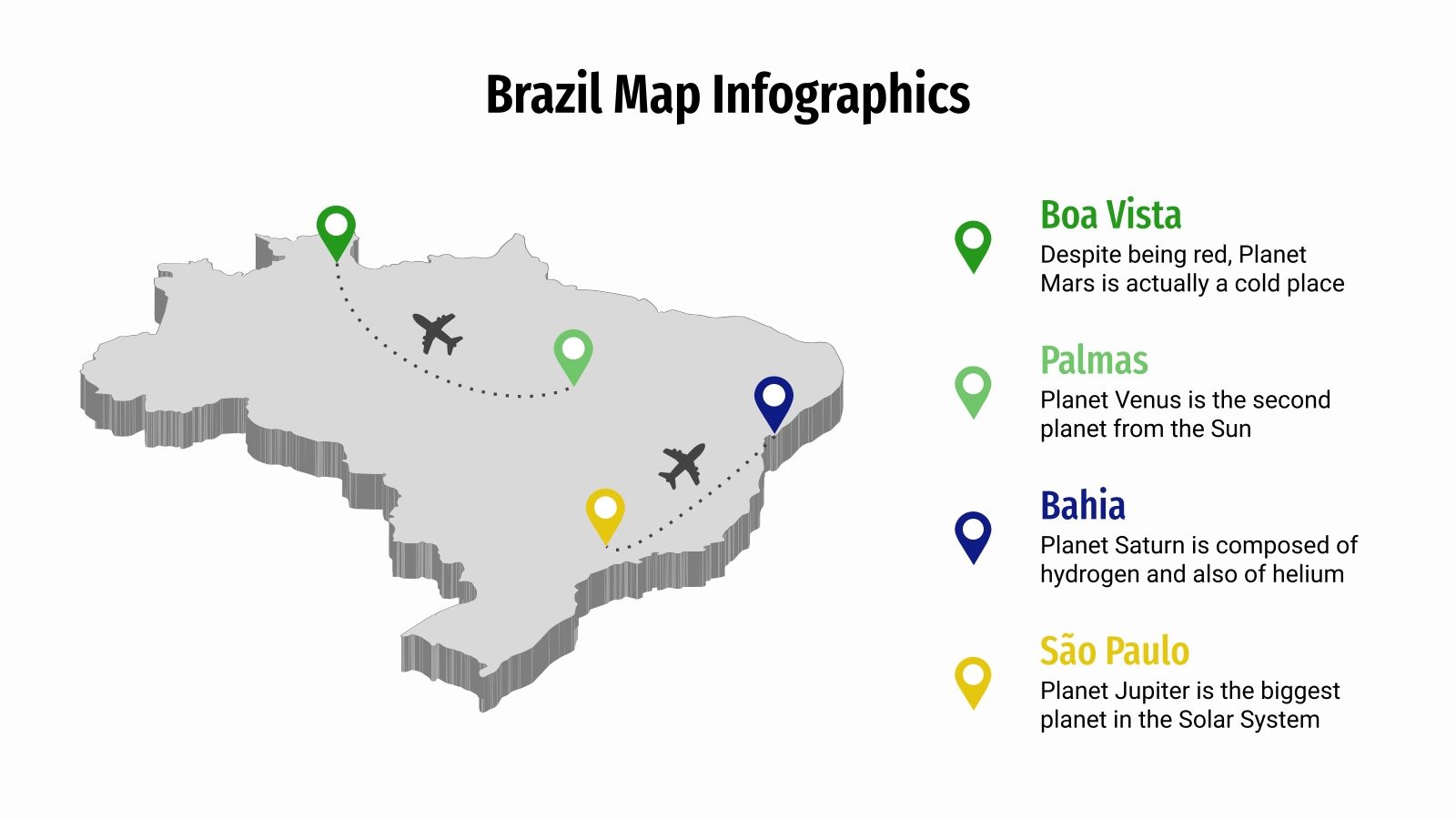 Brazil Map Infographics

Boa Vista
Despite being red, Planet Mars is actually a cold place

Palmas
Planet Venus is the second planet from the Sun

Bahia
Planet Saturn is composed of hydrogen and also of helium

São Paulo
Planet Jupiter is the biggest planet in the Solar System