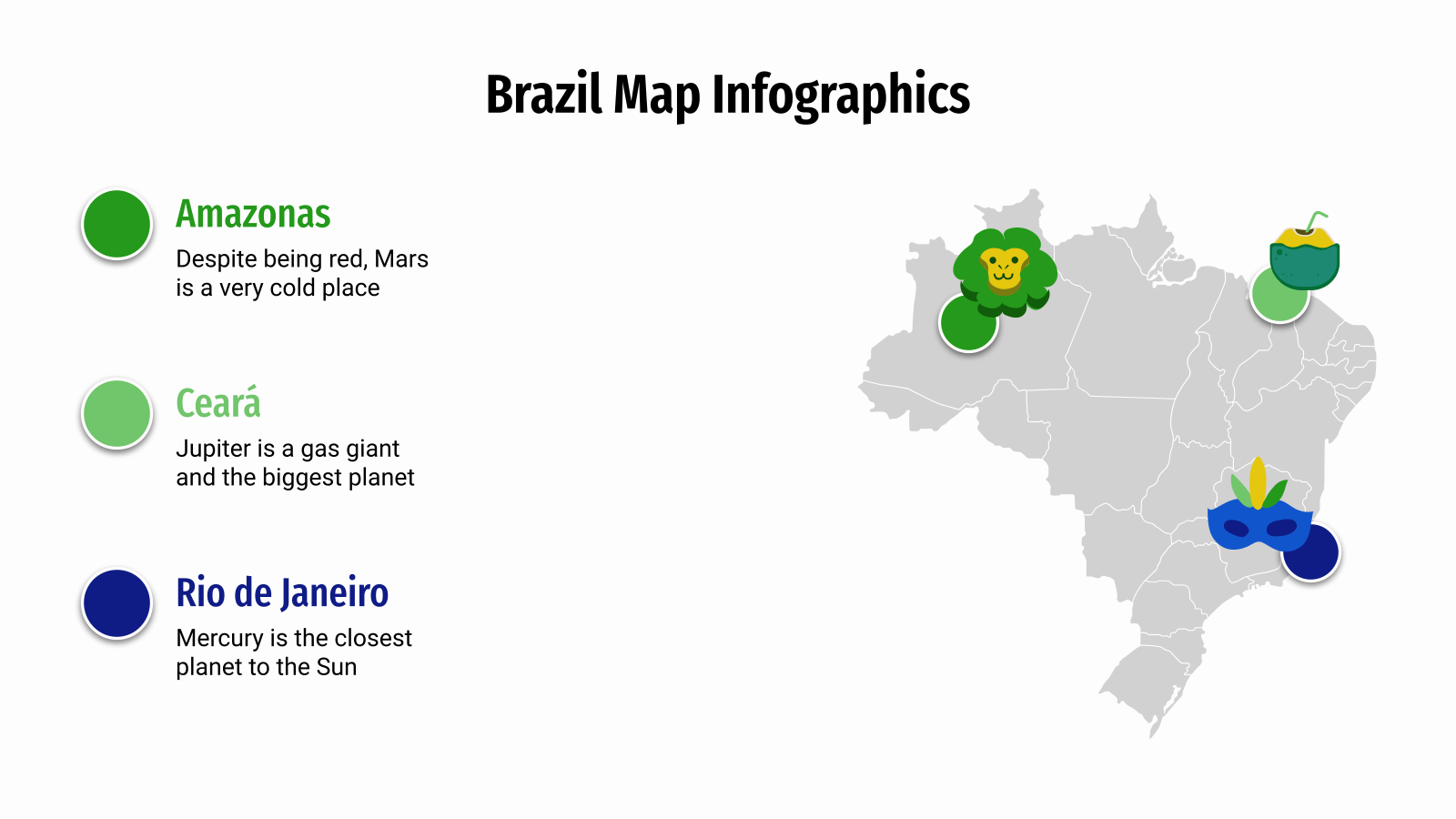 Brazil Map Infographics

Amazonas
Despite being red, Mars is a very cold place

Ceará
Jupiter is a gas giant and the biggest planet

Rio de Janeiro
Mercury is the closest planet to the Sun