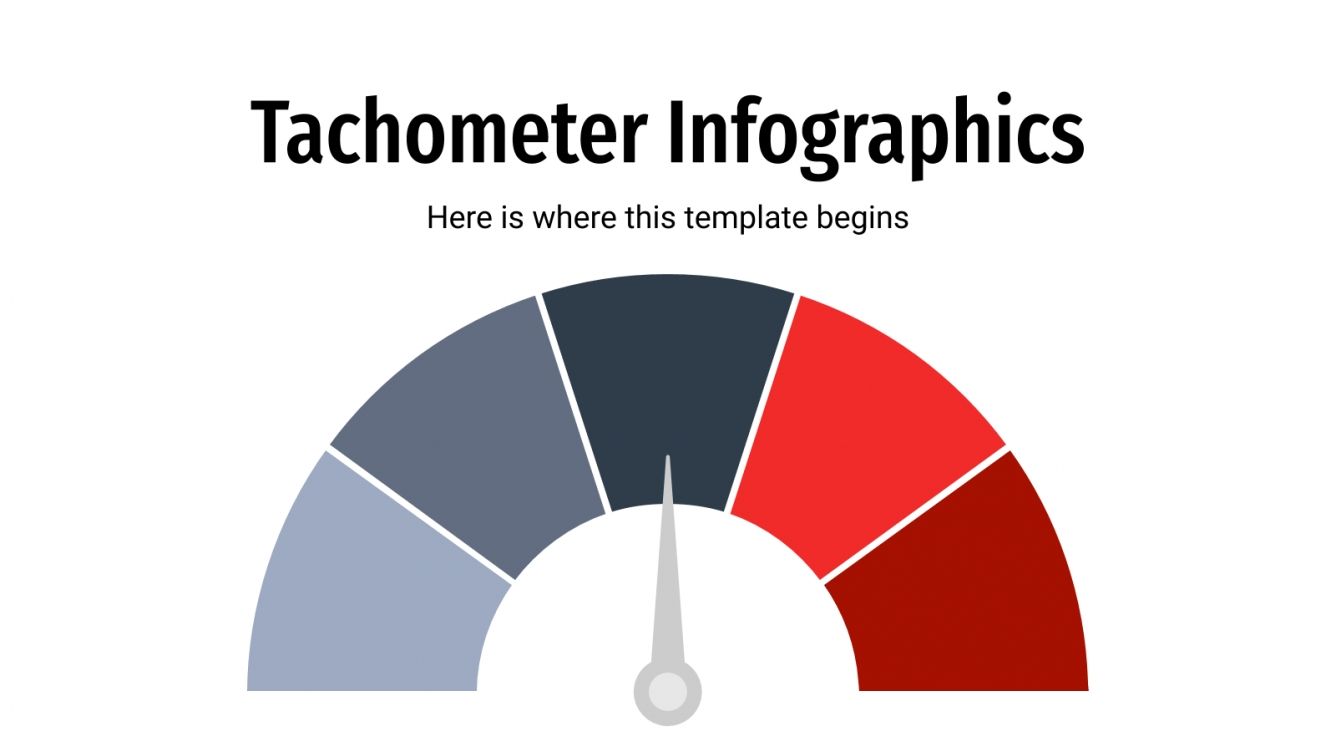 Tachometer Infographics

Here is where this template begins