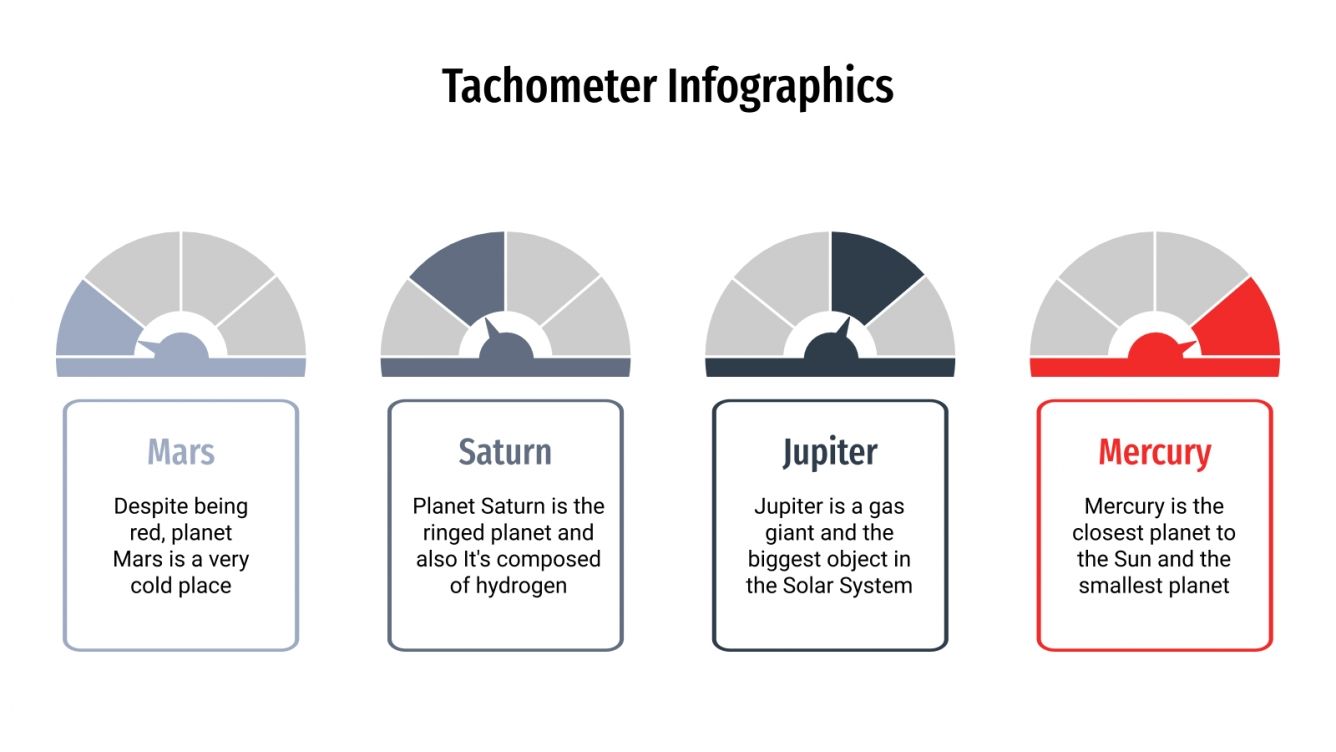 Tachometer Infographics

Mars

Despite being red, planet Mars is a very cold place

Saturn

Planet Saturn is the ringed planet and also It's composed of hydrogen

Jupiter

Jupiter is a gas giant and the biggest object in the Solar System

Mercury

Mercury is the closest planet to the Sun and the smallest planet