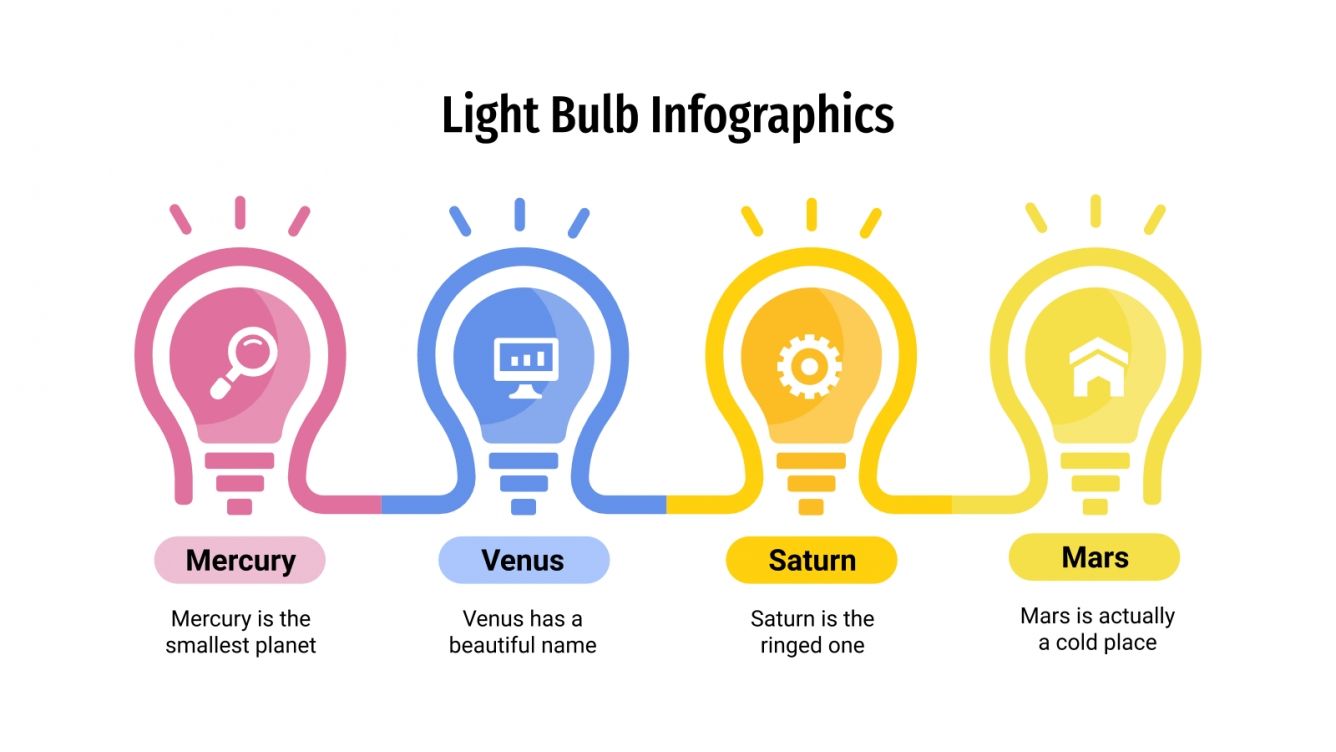 Light Bulb Infographics

Mercury

Mercury is the smallest planet

Venus

Venus has a beautiful name

Saturn

Saturn is the ringed one

Mars

Mars is actually a cold place