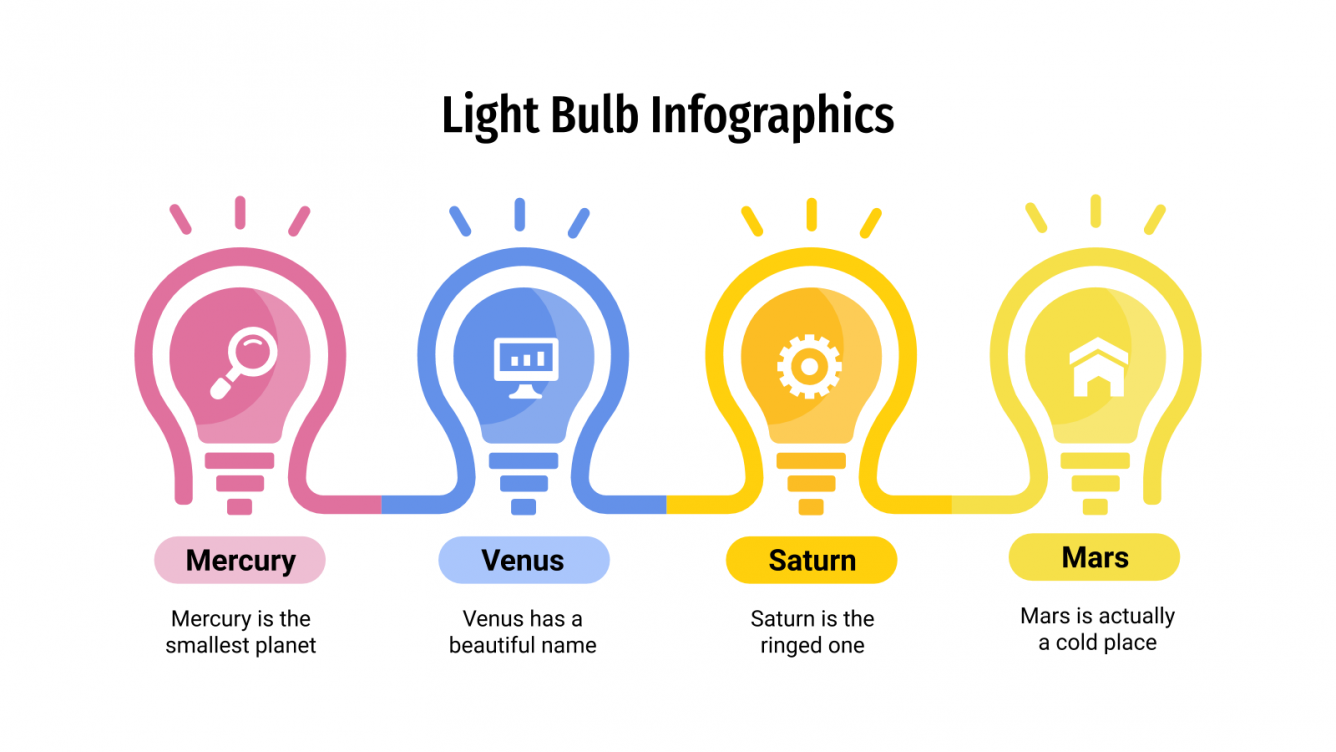 Light Bulb Infographics

Mercury

Mercury is the smallest planet

Venus

Venus has a beautiful name

Saturn

Saturn is the ringed one

Mars

Mars is actually a cold place