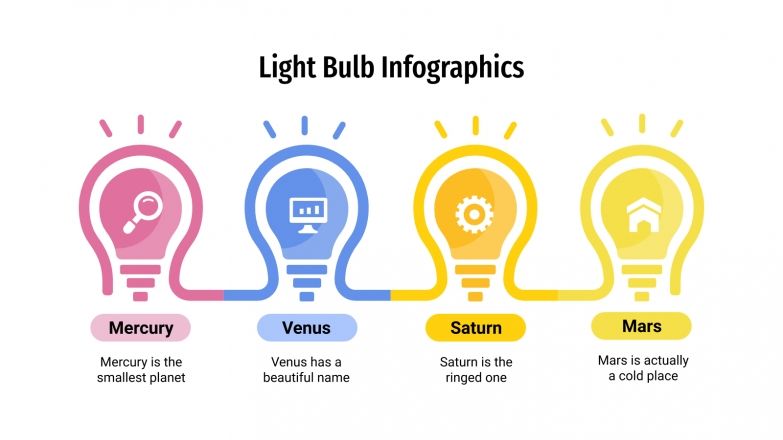 Light Bulb Infographics

Mercury

Mercury is the smallest planet

Venus

Venus has a beautiful name

Saturn

Saturn is the ringed one

Mars

Mars is actually a cold place