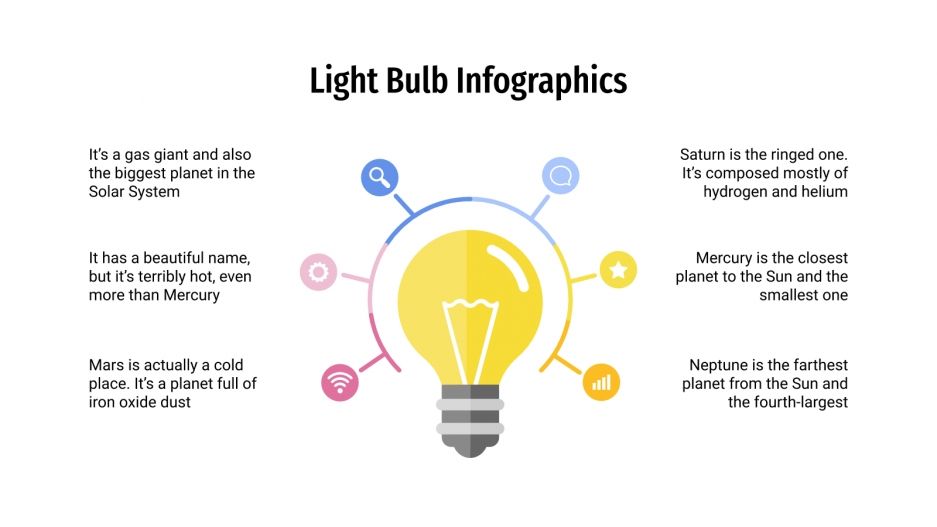 Light Bulb Infographics

It's a gas giant and also the biggest planet in the Solar System

It has a beautiful name, but it's terribly hot, even more than Mercury

Mars is actually a cold place. It's a planet full of iron oxide dust

Saturn is the ringed one. It's composed mostly of hydrogen and helium

Mercury is the closest planet to the Sun and the smallest one

Neptune is the farthest planet from the Sun and the fourth-largest