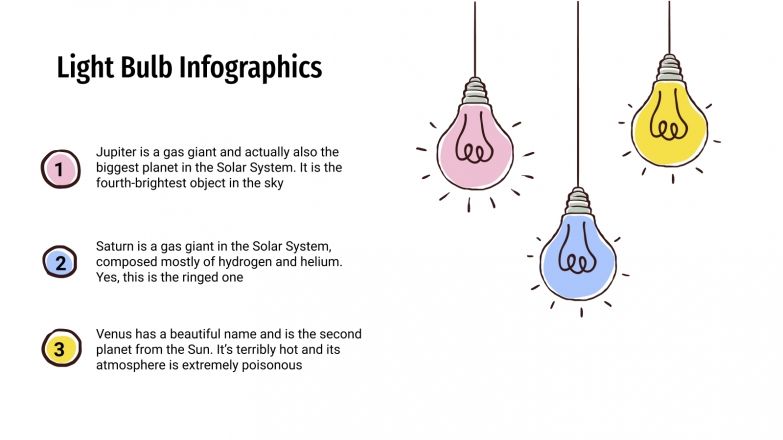 Light Bulb Infographics

1
Jupiter is a gas giant and actually also the biggest planet in the Solar System. It is the fourth-brightest object in the sky

2
Saturn is a gas giant in the Solar System, composed mostly of hydrogen and helium. Yes, this is the ringed one

3
Venus has a beautiful name and is the second planet from the Sun. It's terribly hot and its atmosphere is extremely poisonous