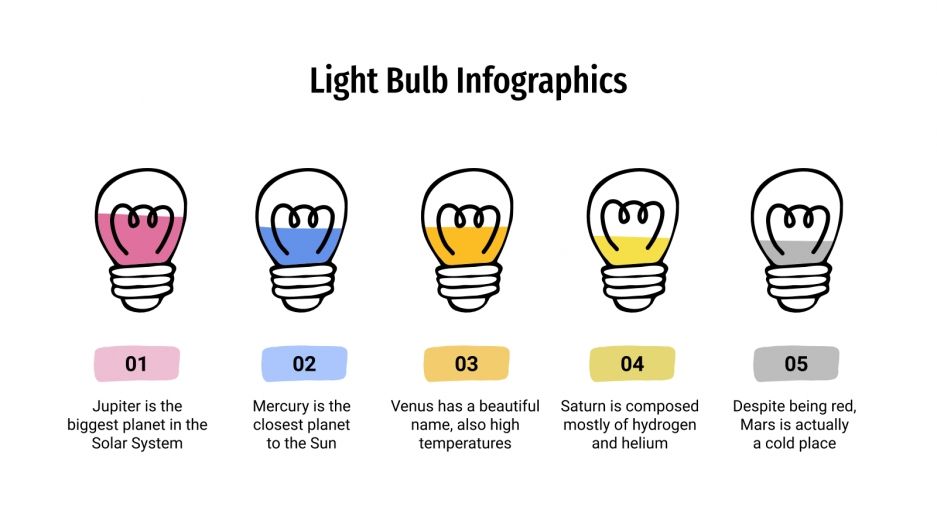 Light Bulb Infographics

01

Jupiter is the biggest planet in the Solar System

02

Mercury is the closest planet to the Sun

03

Venus has a beautiful name, also high temperatures

04

Saturn is composed mostly of hydrogen and helium

05

Despite being red, Mars is actually a cold place