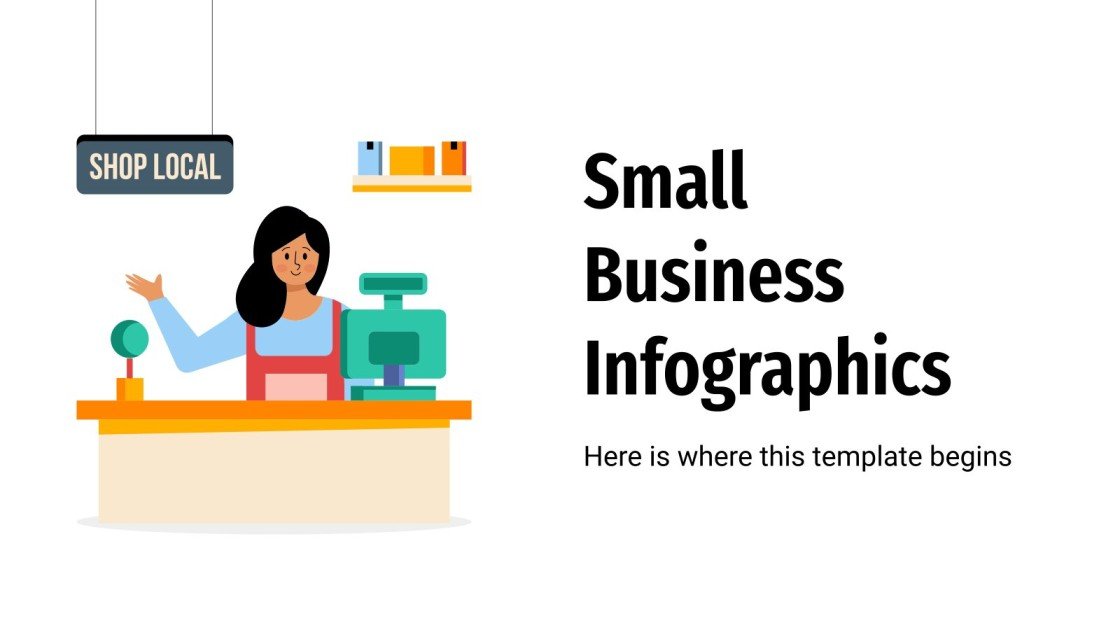 SHOP LOCAL

Small Business Infographics

Here is where this template begins