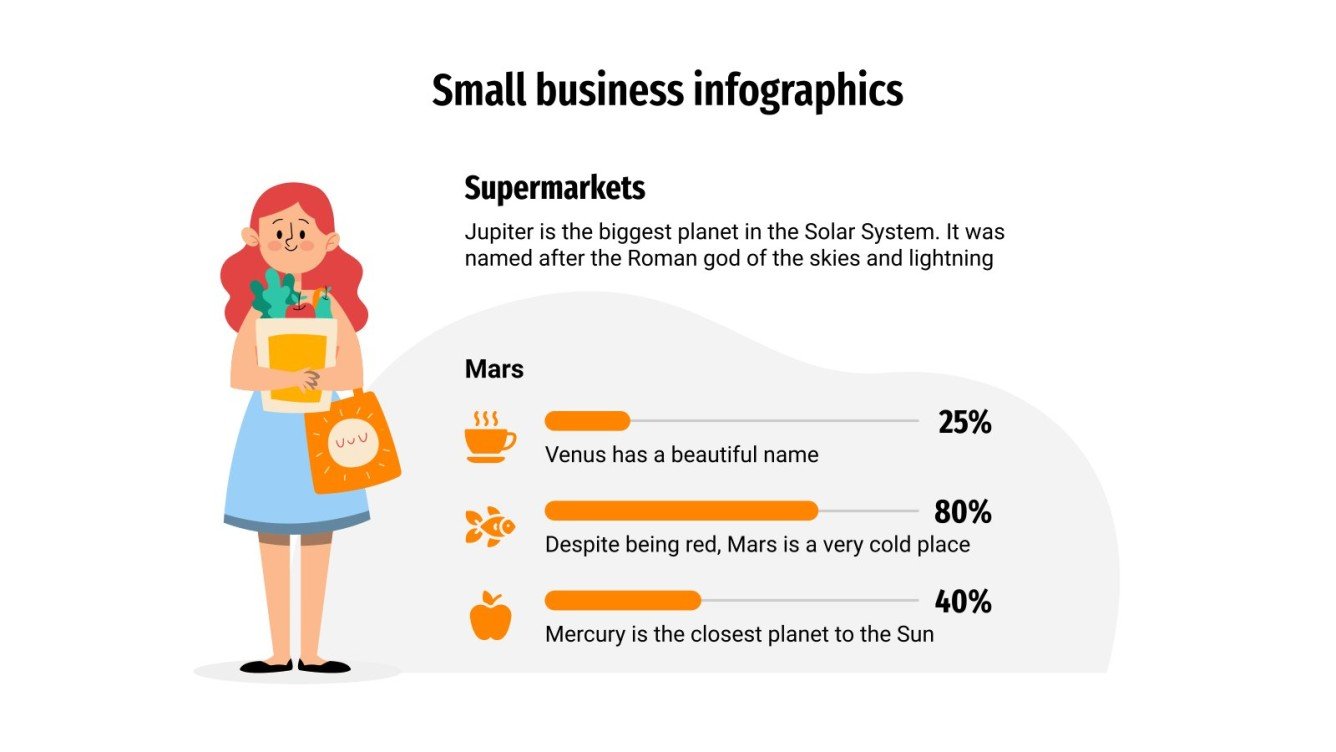 Small business infographics

Supermarkets

Jupiter is the biggest planet in the Solar System. It was named after the Roman god of the skies and lightning

Mars

25%

Venus has a beautiful name

80%

Despite being red, Mars is a very cold place

40%

Mercury is the closest planet to the Sun