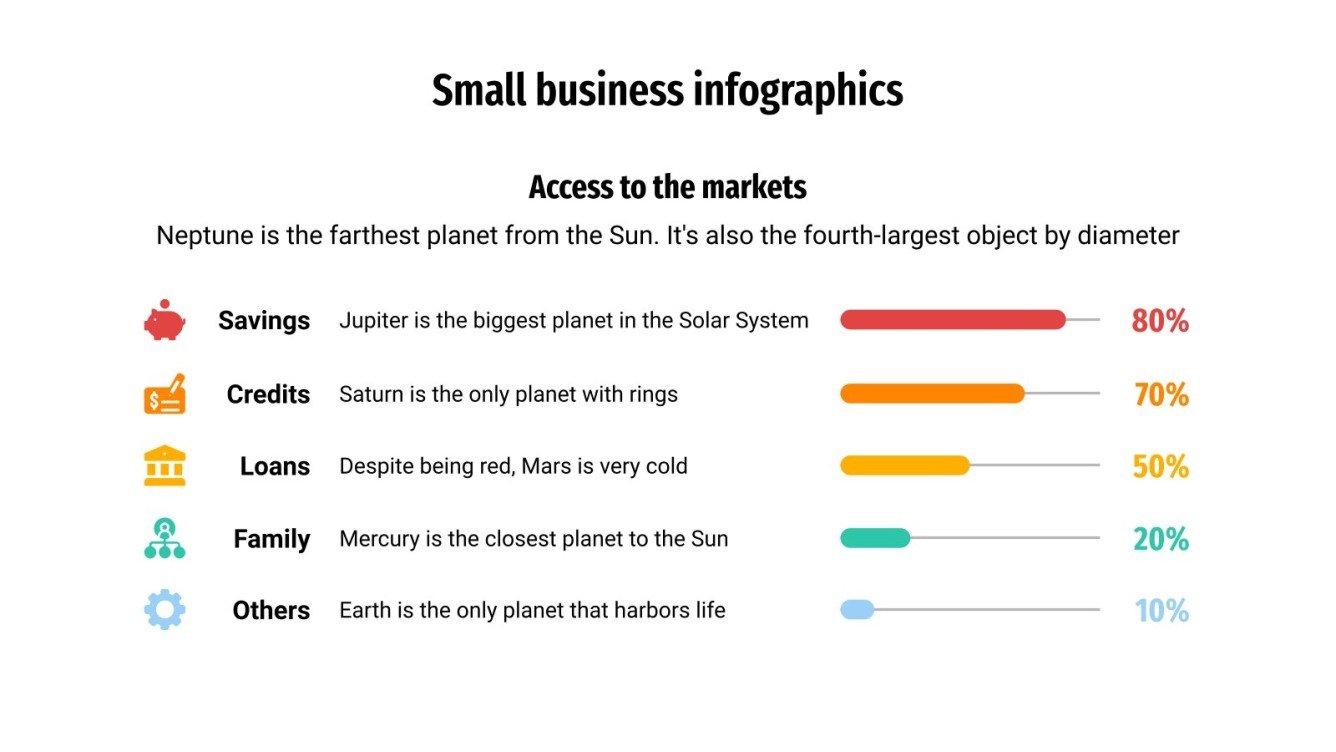 Small business infographics

Access to the markets

Neptune is the farthest planet from the Sun. It's also the fourth-largest object by diameter

Savings Jupiter is the biggest planet in the Solar System 80%

Credits Saturn is the only planet with rings 70%

Loans Despite being red, Mars is very cold 50%

Family Mercury is the closest planet to the Sun 20%

Others Earth is the only planet that harbors life 10%