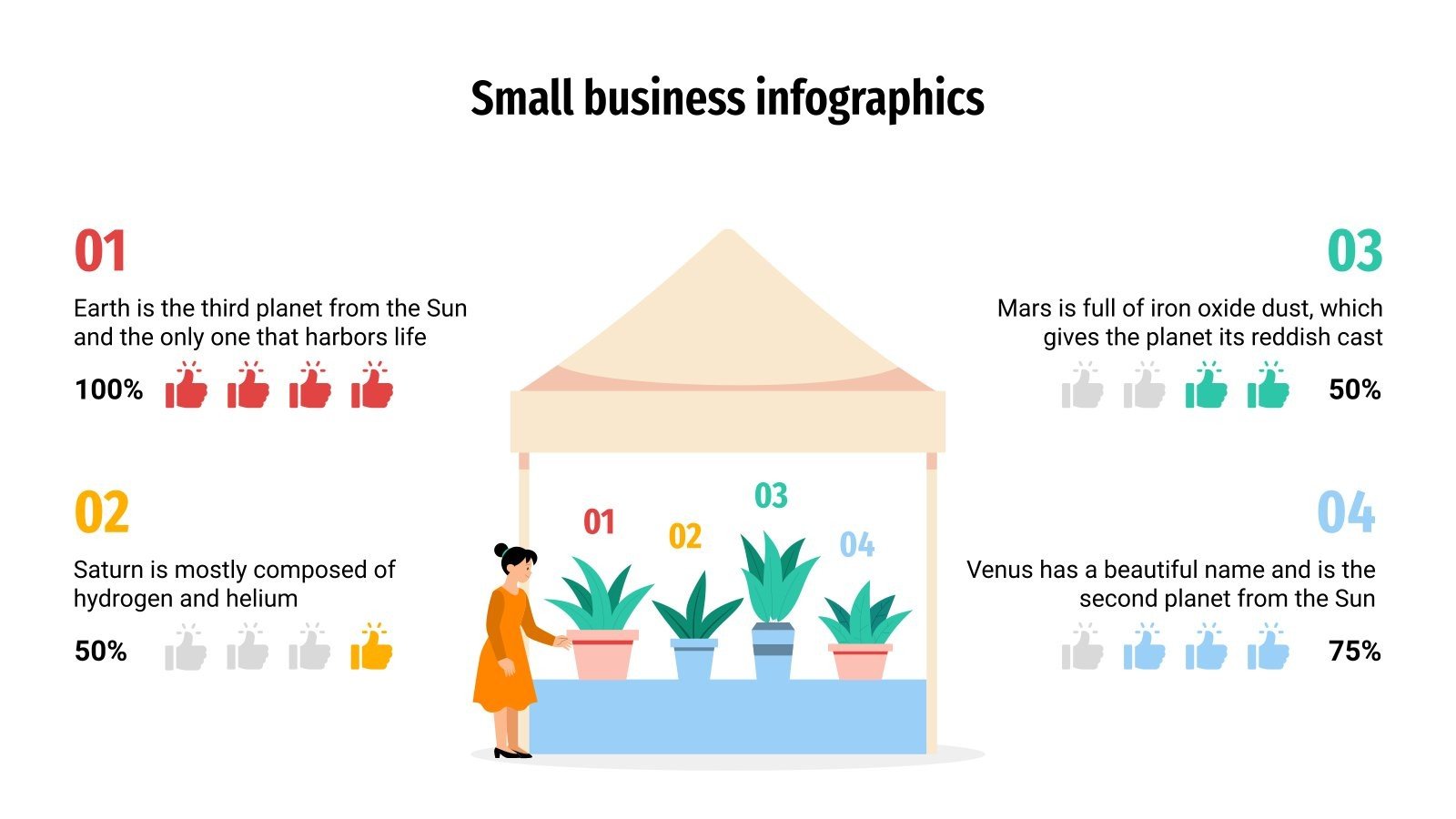 Small business infographics

01

Earth is the third planet from the Sun and the only one that harbors life

100%

02

Saturn is mostly composed of hydrogen and helium

50%

01

02

03

04

03

Mars is full of iron oxide dust, which gives the planet its reddish cast

50%

04

Venus has a beautiful name and is the second planet from the Sun

75%