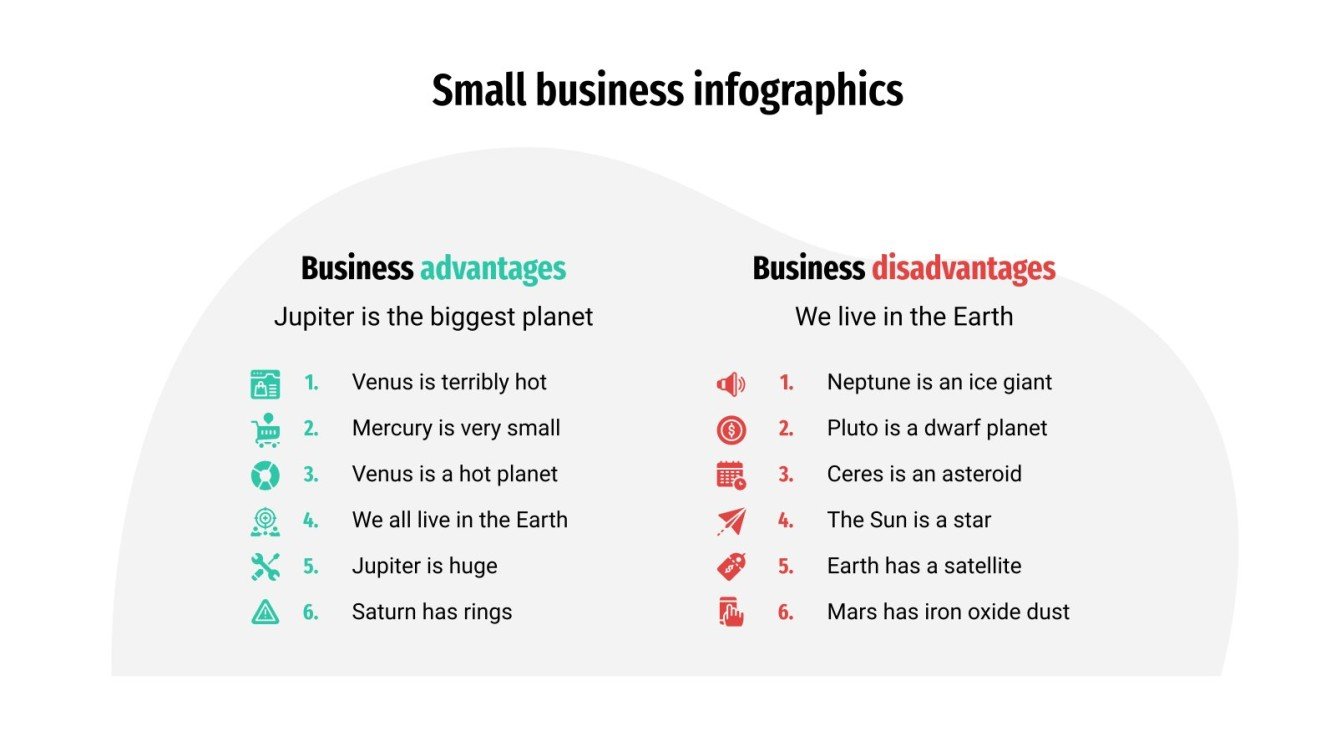 Small business infographics

Business advantages

Jupiter is the biggest planet

1. Venus is terribly hot
2. Mercury is very small
3. Venus is a hot planet
4. We all live in the Earth
5. Jupiter is huge
6. Saturn has rings

Business disadvantages

We live in the Earth

1. Neptune is an ice giant
2. Pluto is a dwarf planet
3. Ceres is an asteroid
4. The Sun is a star
5. Earth has a satellite
6. Mars has iron oxide dust