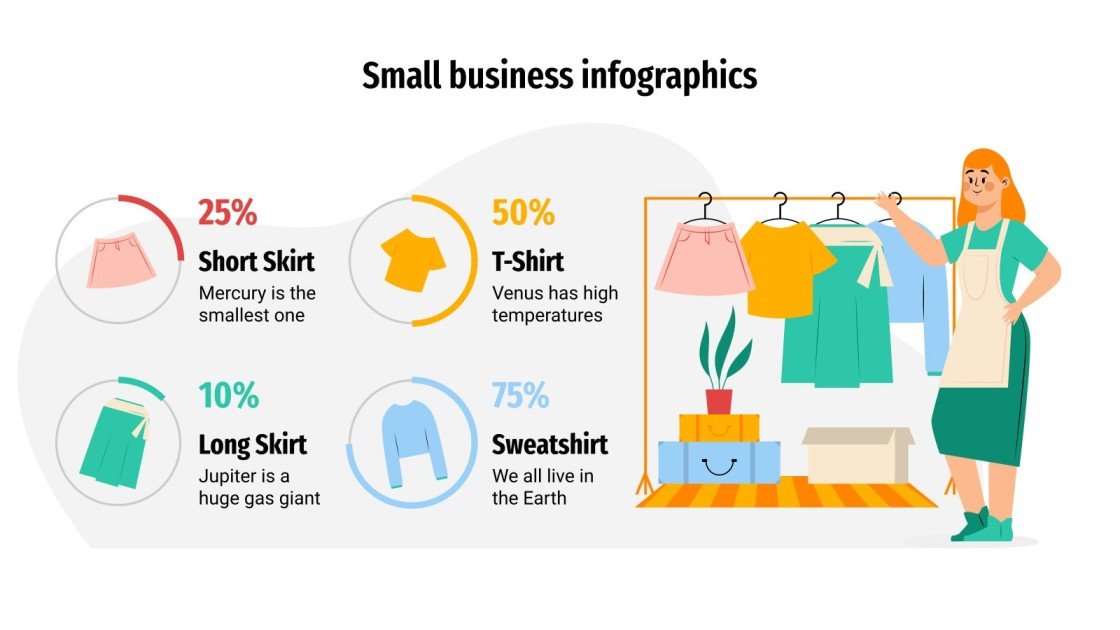 Small business infographics

25%

Short Skirt

Mercury is the smallest one

50%

T-Shirt

Venus has high temperatures

10%

Long Skirt

Jupiter is a huge gas giant

75%

Sweatshirt

We all live in the Earth