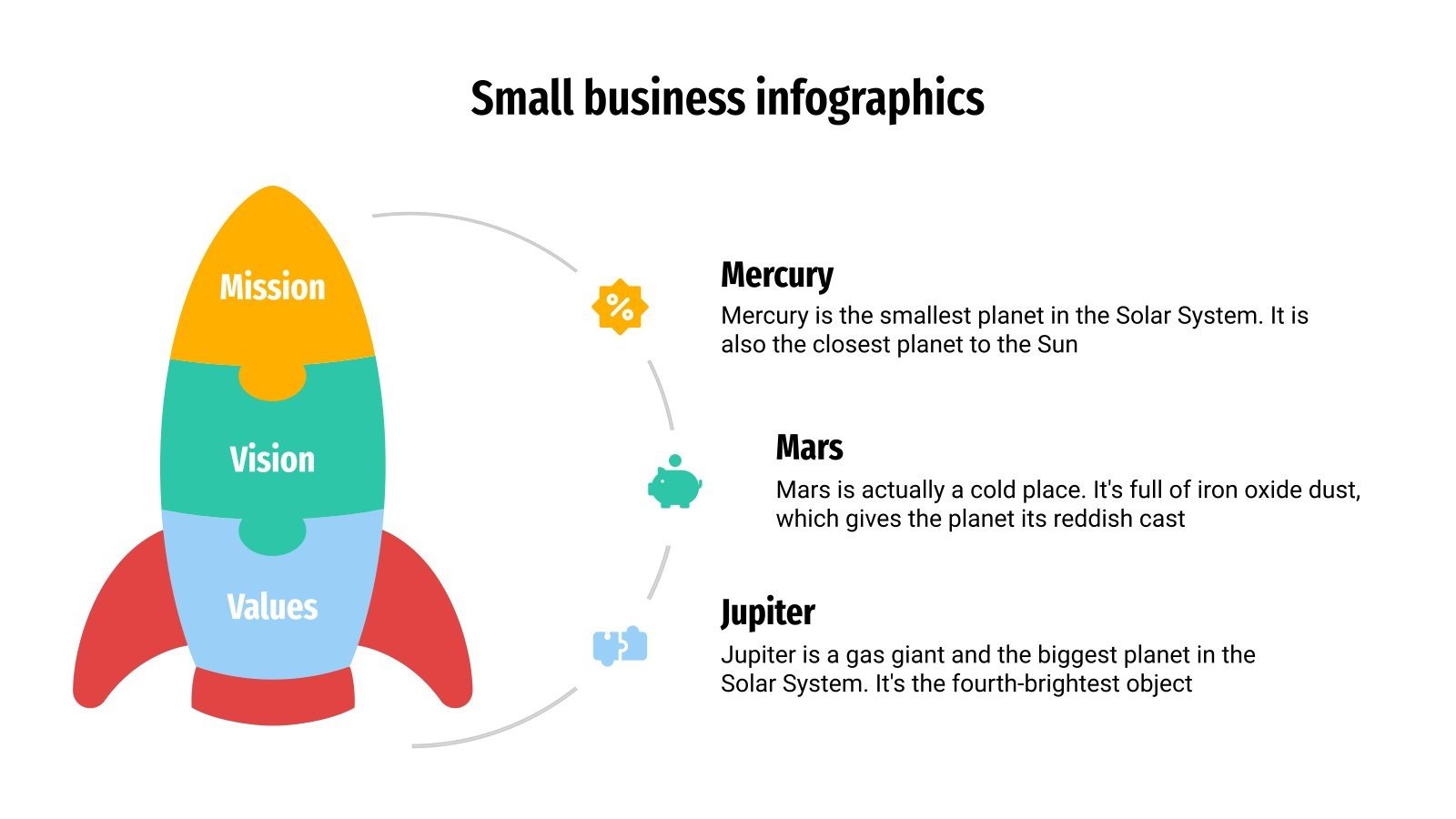 Small business infographics

Mission

Vision

Values

%

Mercury
Mercury is the smallest planet in the Solar System. It is also the closest planet to the Sun

Mars
Mars is actually a cold place. It's full of iron oxide dust, which gives the planet its reddish cast

Jupiter
Jupiter is a gas giant and the biggest planet in the Solar System. It's the fourth-brightest object