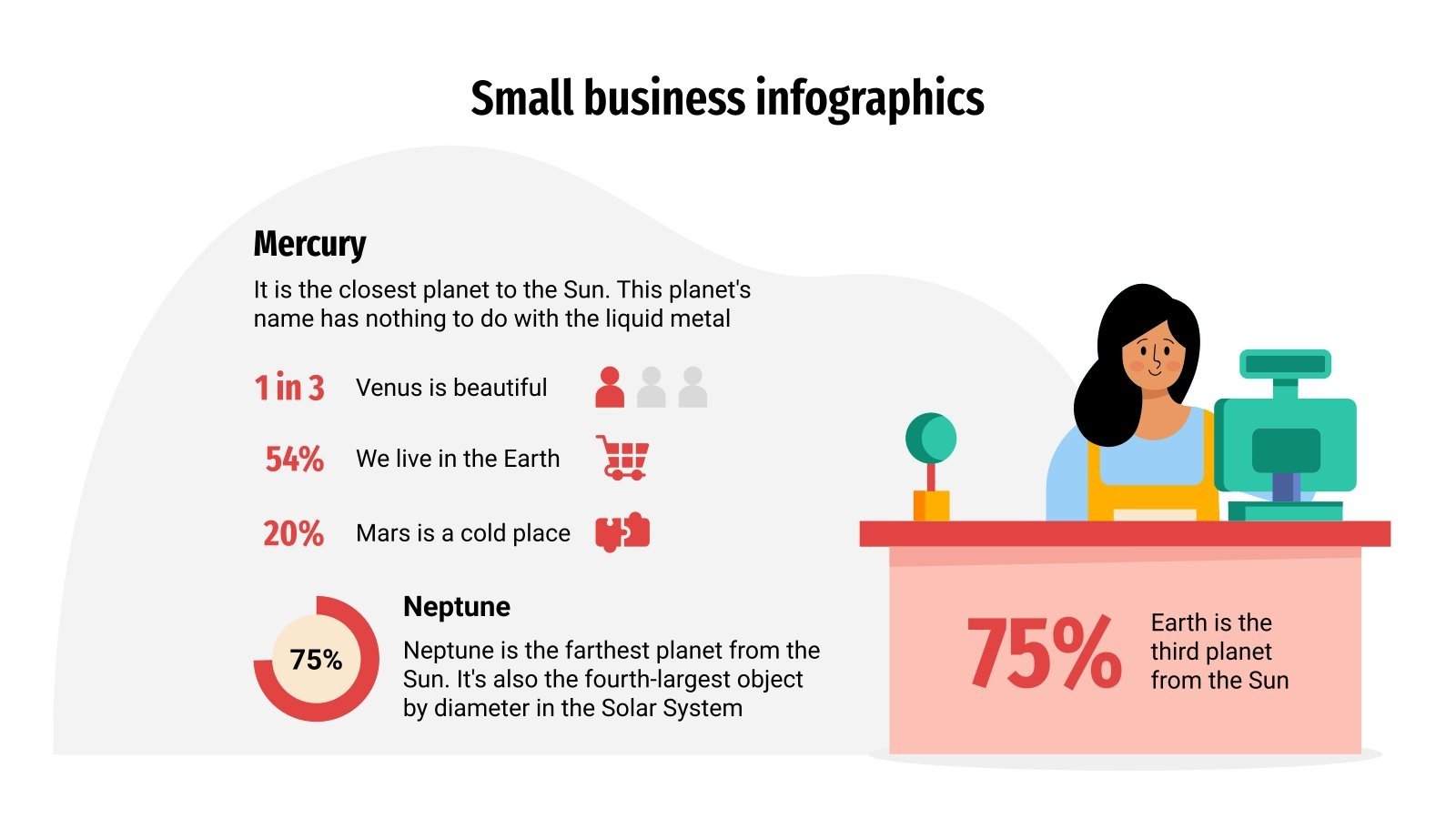 Small business infographics

Mercury

It is the closest planet to the Sun. This planet's name has nothing to do with the liquid metal

1 in 3 Venus is beautiful

54% We live in the Earth

20% Mars is a cold place

75%

Neptune

Neptune is the farthest planet from the Sun. It's also the fourth-largest object by diameter in the Solar System

75%

Earth is the third planet from the Sun