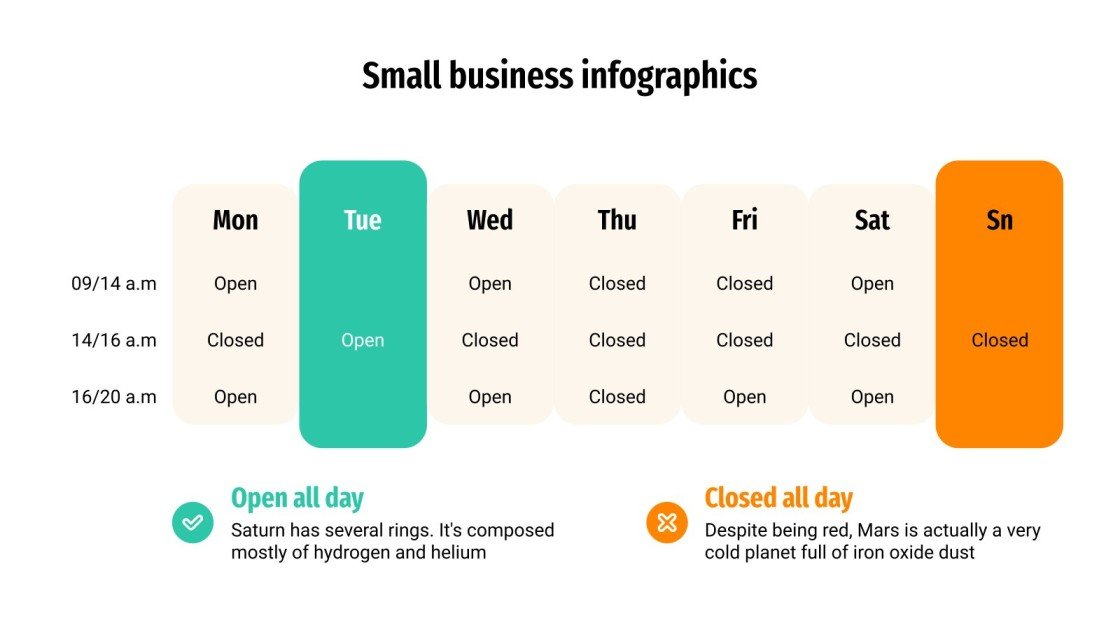 Small business infographics

| | Mon | Tue | Wed | Thu | Fri | Sat | Sn |
|---|---|---|---|---|---|---|---|
| 09/14 a.m | Open | | Open | Closed | Closed | Open | |
| 14/16 a.m | Closed | Open | Closed | Closed | Closed | Closed | Closed |
| 16/20 a.m | Open | | Open | Closed | Open | Open | |

Open all day
Saturn has several rings. It's composed mostly of hydrogen and helium

Closed all day
Despite being red, Mars is actually a very cold planet full of iron oxide dust