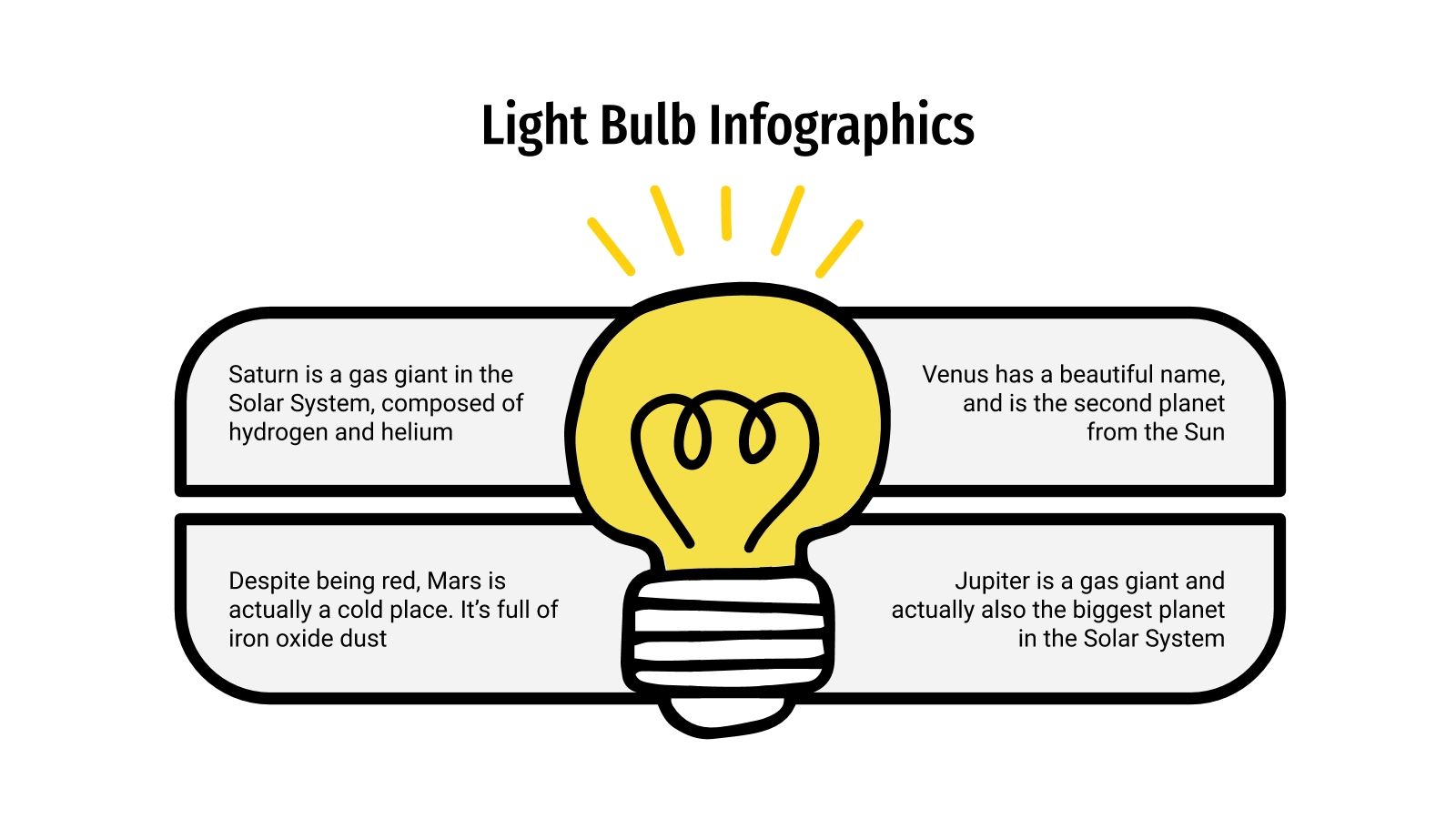 Light Bulb Infographics

Saturn is a gas giant in the Solar System, composed of hydrogen and helium

Venus has a beautiful name, and is the second planet from the Sun

Despite being red, Mars is actually a cold place. It's full of iron oxide dust

Jupiter is a gas giant and actually also the biggest planet in the Solar System