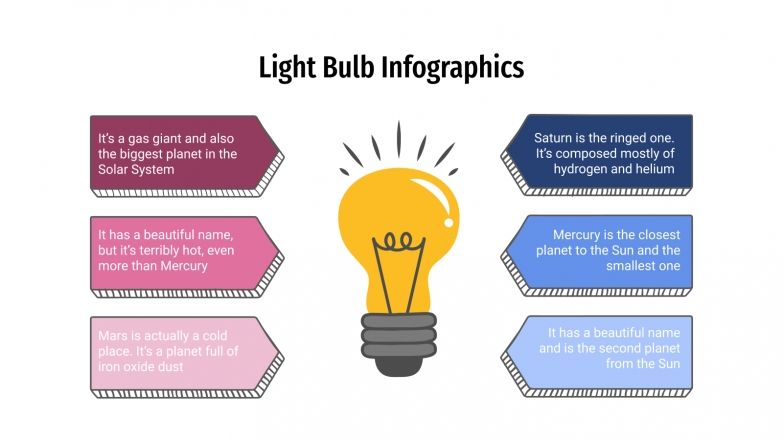 Light Bulb Infographics

It's a gas giant and also the biggest planet in the Solar System

It has a beautiful name, but it's terribly hot, even more than Mercury

Mars is actually a cold place. It's a planet full of iron oxide dust

Saturn is the ringed one. It's composed mostly of hydrogen and helium

Mercury is the closest planet to the Sun and the smallest one

It has a beautiful name and is the second planet from the Sun