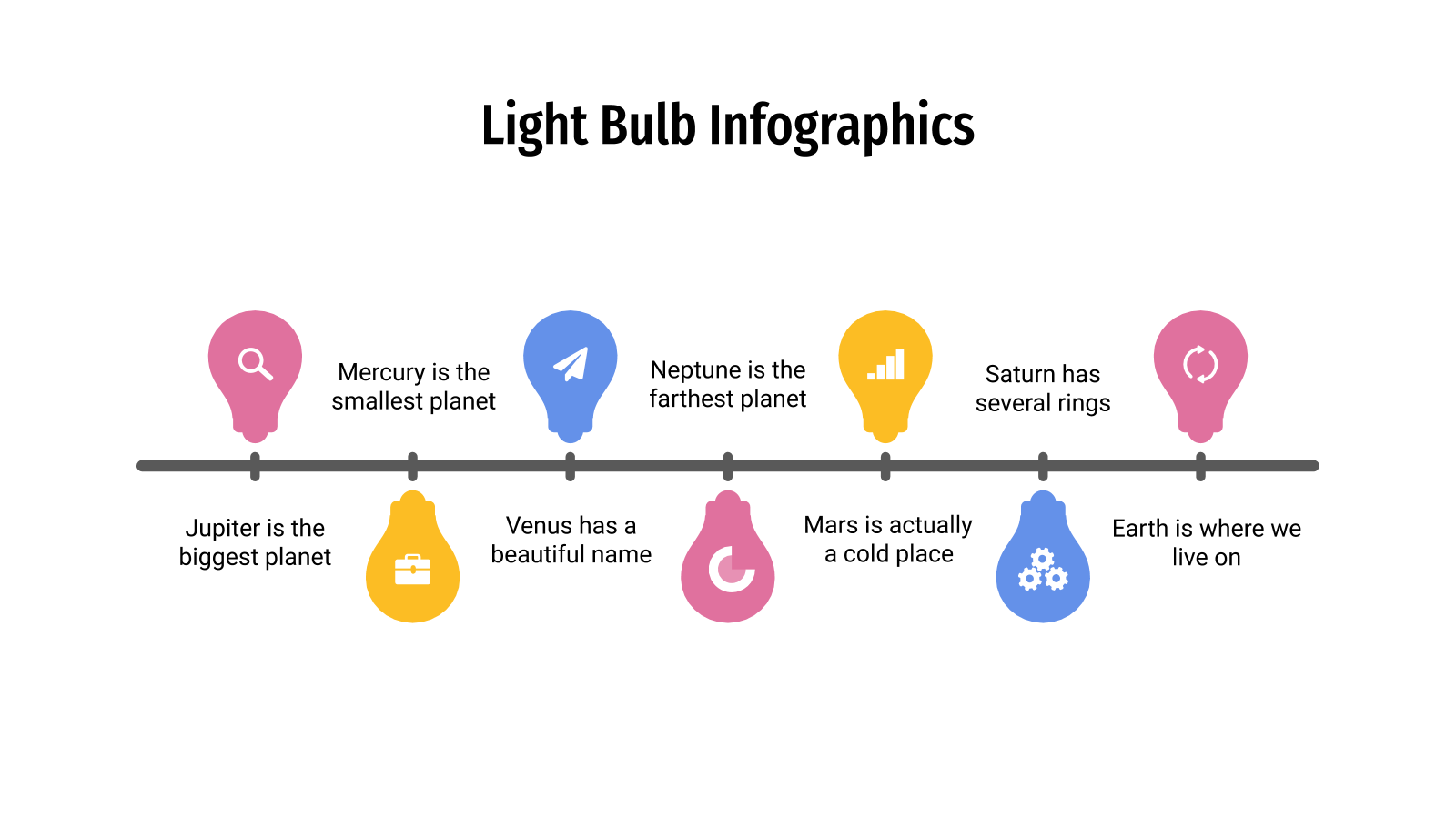 Light Bulb Infographics

Jupiter is the biggest planet

Mercury is the smallest planet

Venus has a beautiful name

Neptune is the farthest planet

Mars is actually a cold place

Saturn has several rings

Earth is where we live on