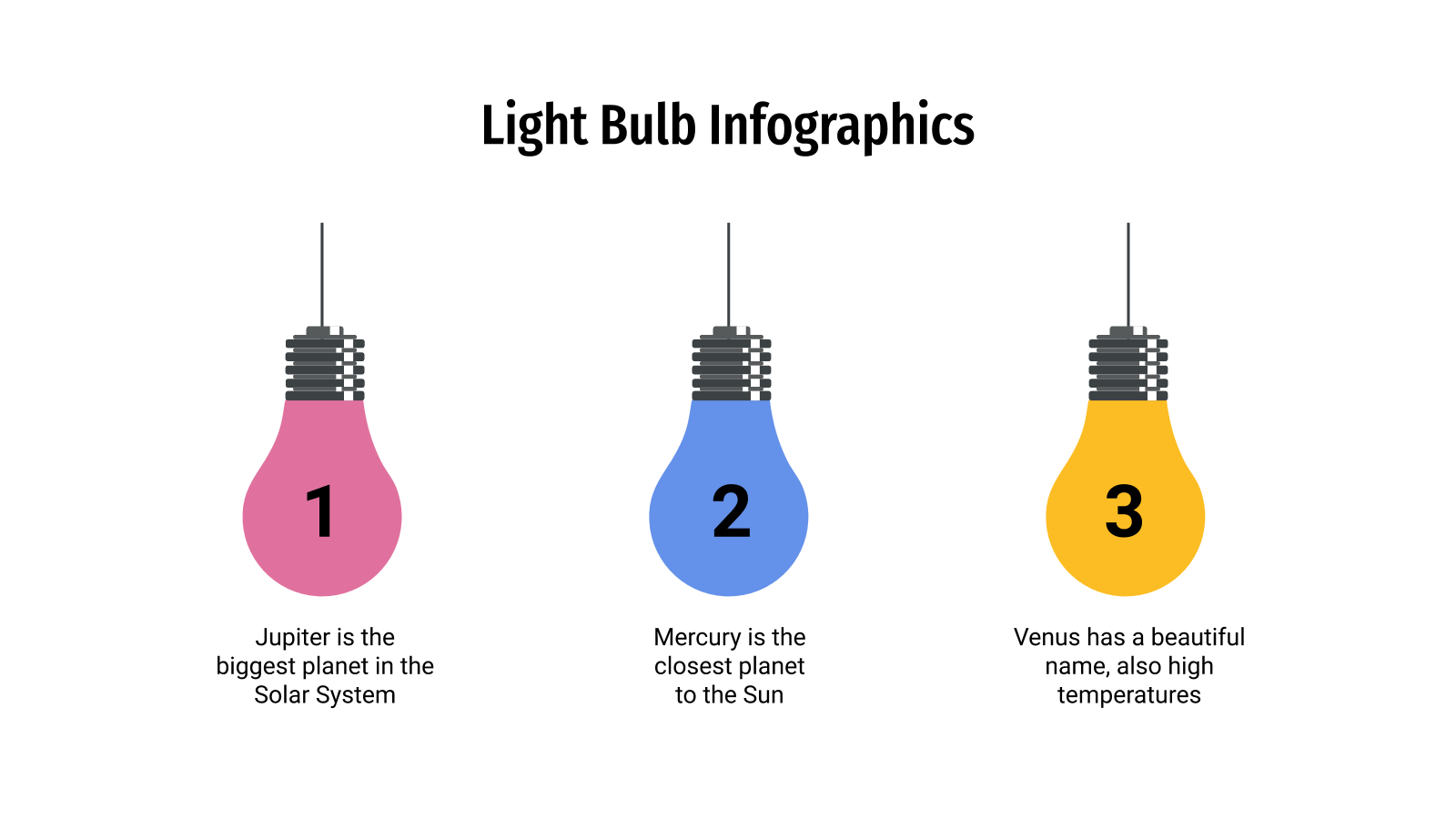 Light Bulb Infographics

1

Jupiter is the biggest planet in the Solar System

2

Mercury is the closest planet to the Sun

3

Venus has a beautiful name, also high temperatures