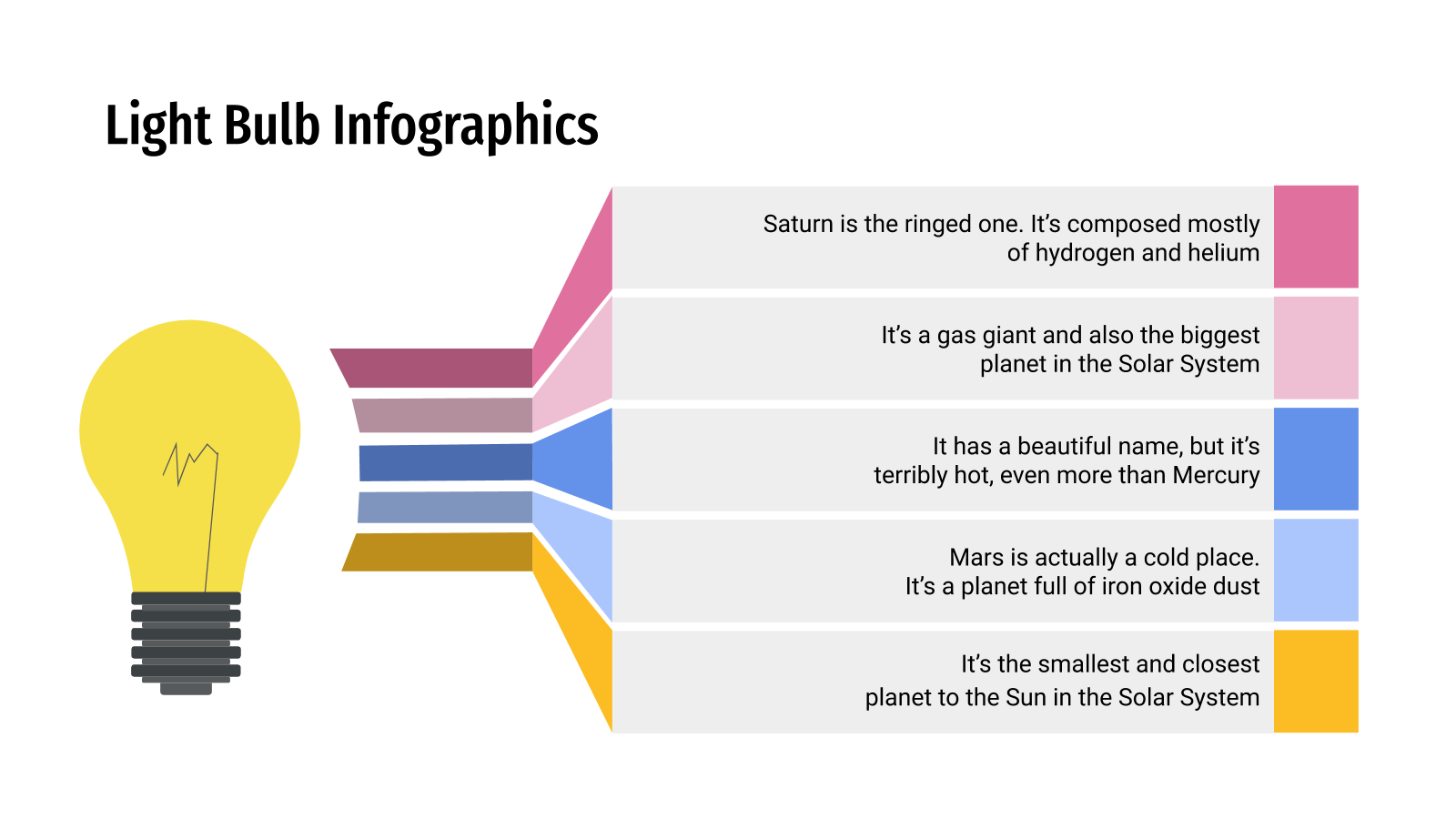 Light Bulb Infographics

Saturn is the ringed one. It's composed mostly of hydrogen and helium

It's a gas giant and also the biggest planet in the Solar System

It has a beautiful name, but it's terribly hot, even more than Mercury

Mars is actually a cold place.
It's a planet full of iron oxide dust

It's the smallest and closest planet to the Sun in the Solar System